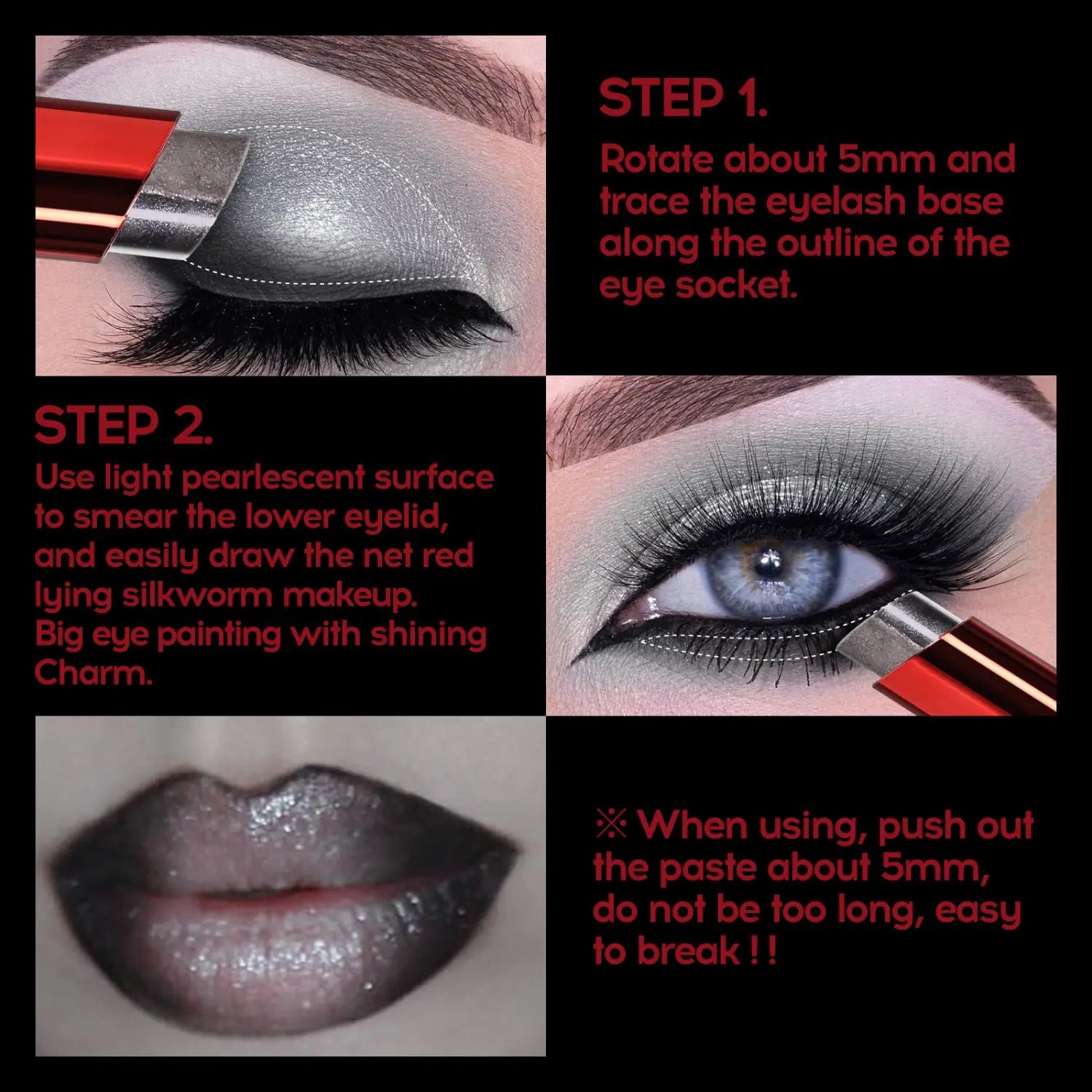 STEP 1.
Rotate about 5mm and trace the eyelash base along the outline of the eye socket.

STEP 2.
Use light pearlescent surface to smear the lower eyelid, and easily draw the net red lying silkworm makeup. Big eye painting with shining Charm.

※ When using, push out the paste about 5mm, do not be too long, easy to break ! !