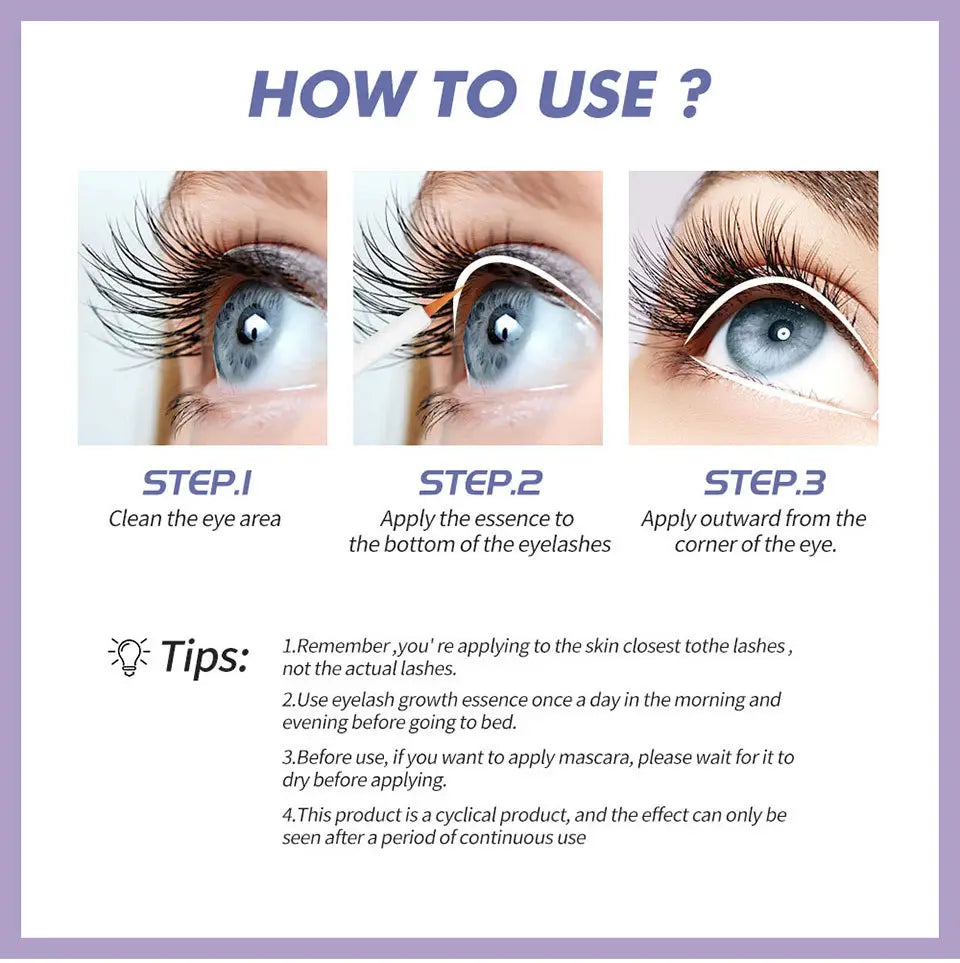 HOW TO USE ?

STEP.1
Clean the eye area

STEP.2
Apply the essence to the bottom of the eyelashes

STEP.3
Apply outward from the corner of the eye.

Tips:

1.Remember ,you' re applying to the skin closest tothe lashes , not the actual lashes.

2.Use eyelash growth essence once a day in the morning and evening before going to bed.

3.Before use, if you want to apply mascara, please wait for it to dry before applying.

4.This product is a cyclical product, and the effect can only be seen after a period of continuous use