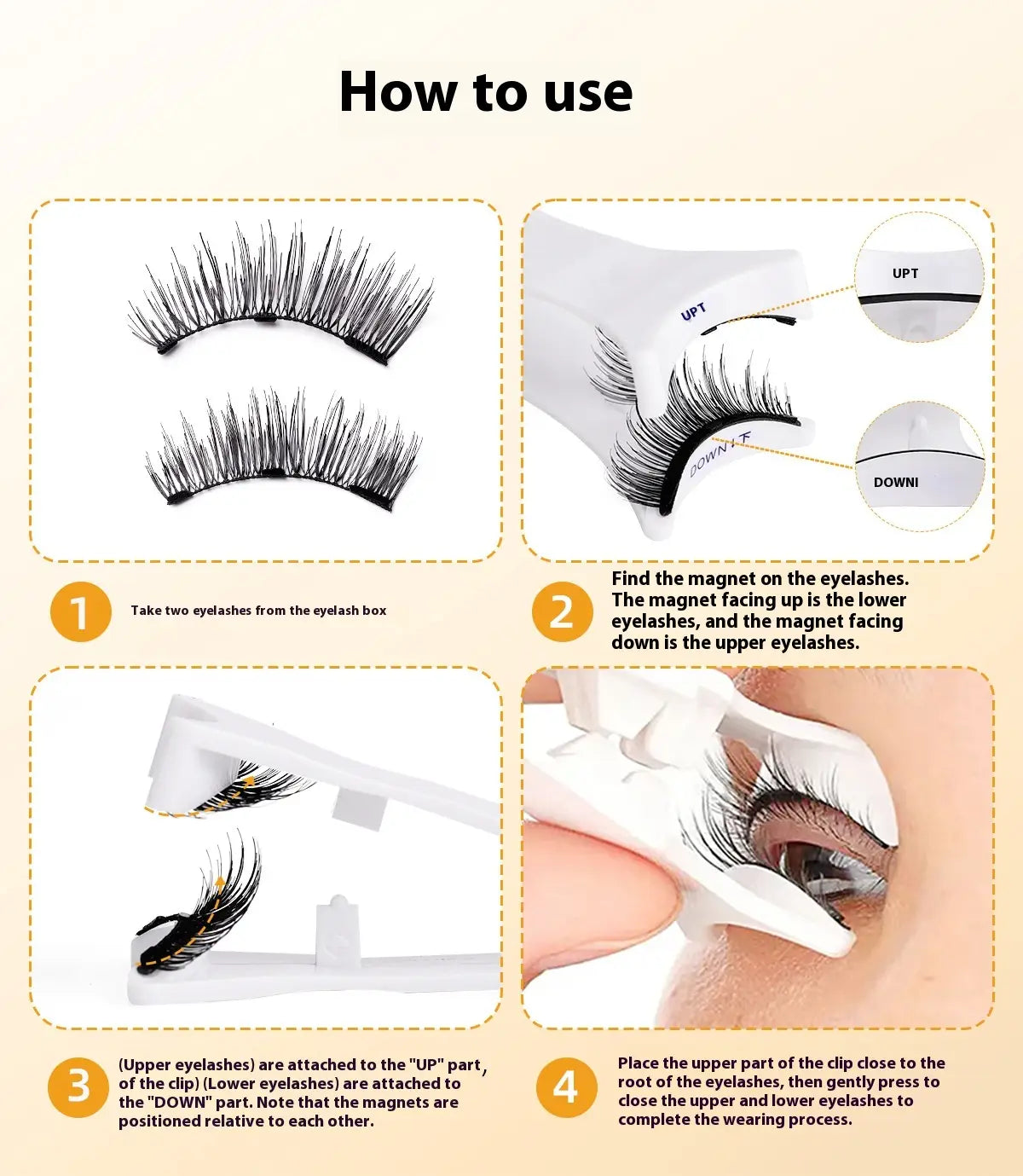 How to use

UPT

DOWN

UPT

DOWNI

1

Take two eyelashes from the eyelash box

2

Find the magnet on the eyelashes. The magnet facing up is the lower eyelashes, and the magnet facing down is the upper eyelashes.

3

(Upper eyelashes) are attached to the "UP" part, of the clip) (Lower eyelashes) are attached to the "DOWN" part. Note that the magnets are positioned relative to each other.

4

Place the upper part of the clip close to the root of the eyelashes, then gently press to close the upper and lower eyelashes to complete the wearing process.