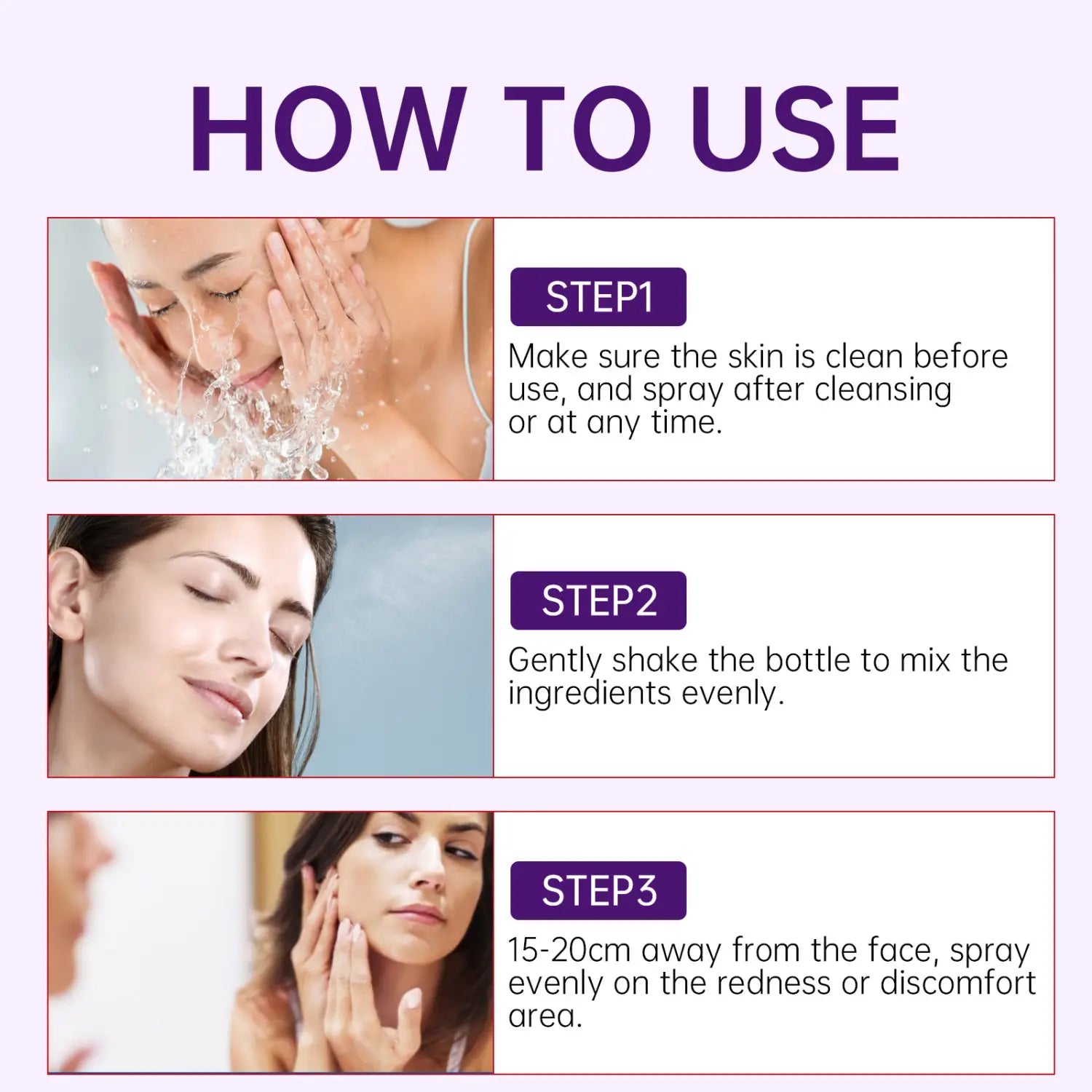 HOW TO USE

STEP1

Make sure the skin is clean before use, and spray after cleansing or at any time.

STEP2

Gently shake the bottle to mix the ingredients evenly.

STEP3

15-20cm away from the face, spray evenly on the redness or discomfort area.