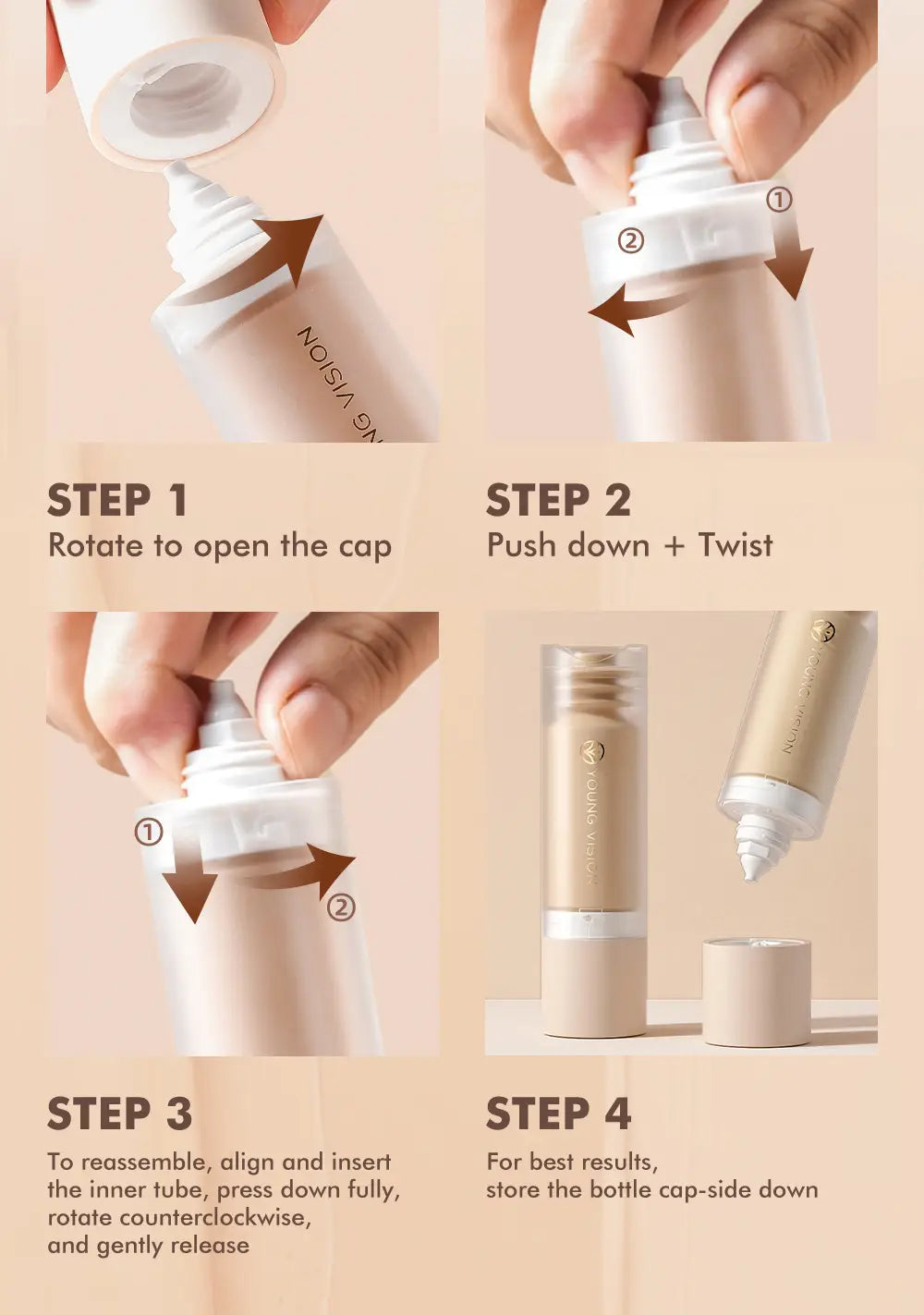 YOUNG VISION

①

②

STEP 1
Rotate to open the cap

STEP 2
Push down + Twist

①

②

YOUNG VISION

YOUNG VISION

STEP 3
To reassemble, align and insert the inner tube, press down fully, rotate counterclockwise, and gently release

STEP 4
For best results, store the bottle cap-side down