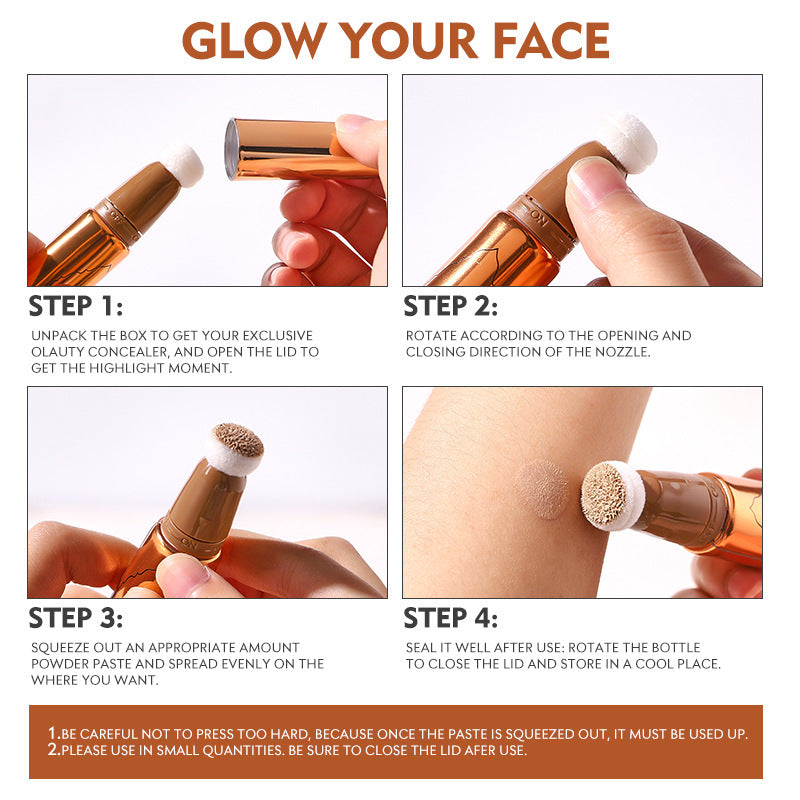 GLOW YOUR FACE

OFF

STEP 1:

UNPACK THE BOX TO GET YOUR EXCLUSIVE OLAUTY CONCEALER, AND OPEN THE LID TO GET THE HIGHLIGHT MOMENT.

ON

STEP 2:

ROTATE ACCORDING TO THE OPENING AND CLOSING DIRECTION OF THE NOZZLE.

ON

STEP 3:

SQUEEZE OUT AN APPROPRIATE AMOUNT POWDER PASTE AND SPREAD EVENLY ON THE WHERE YOU WANT.

STEP 4:

SEAL IT WELL AFTER USE: ROTATE THE BOTTLE TO CLOSE THE LID AND STORE IN A COOL PLACE.

1.BE CAREFUL NOT TO PRESS TOO HARD, BECAUSE ONCE THE PASTE IS SQUEEZED OUT, IT MUST BE USED UP.
2.PLEASE USE IN SMALL QUANTITIES. BE SURE TO CLOSE THE LID AFER USE.