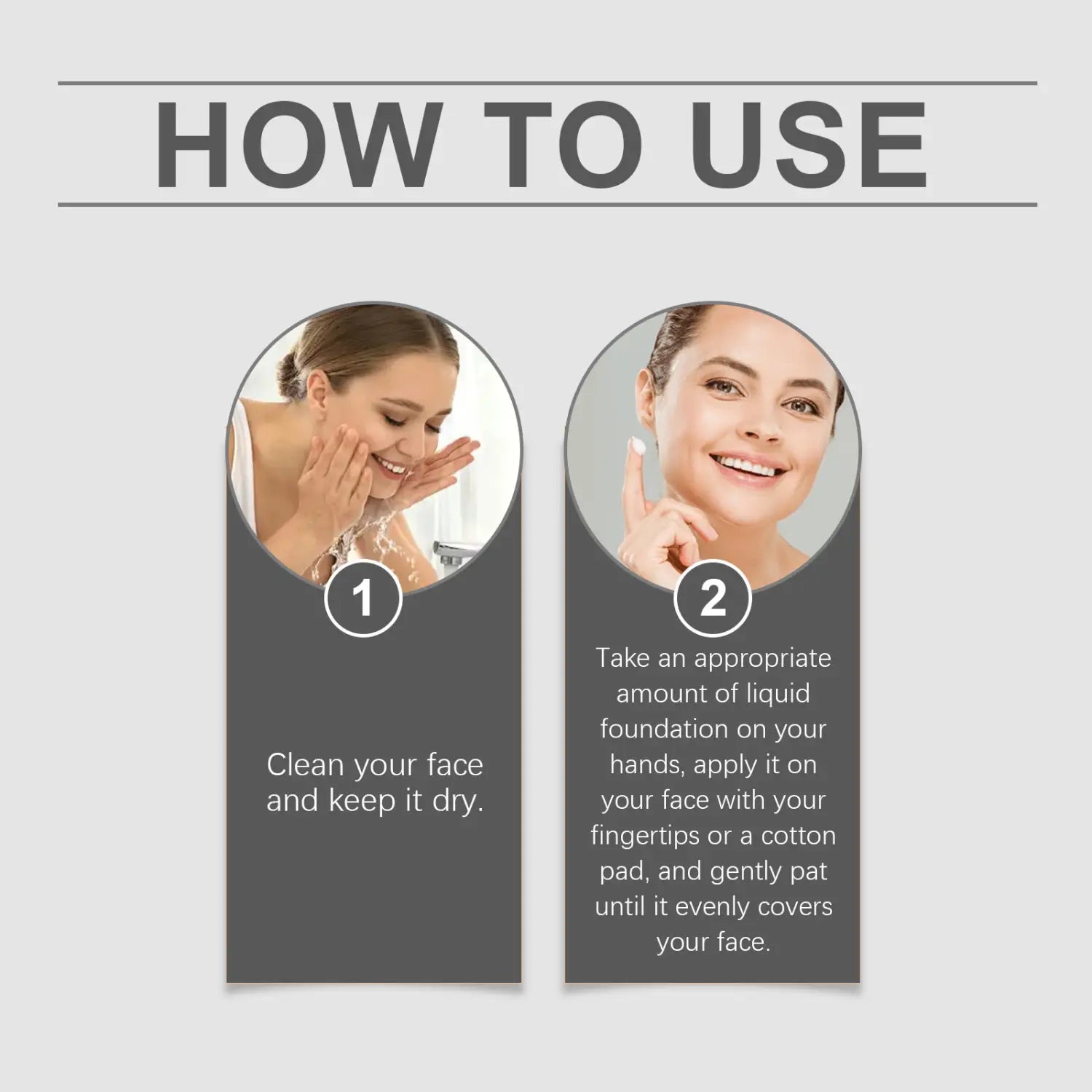 HOW TO USE

1

Clean your face and keep it dry.

2

Take an appropriate amount of liquid foundation on your hands, apply it on your face with your fingertips or a cotton pad, and gently pat until it evenly covers your face.