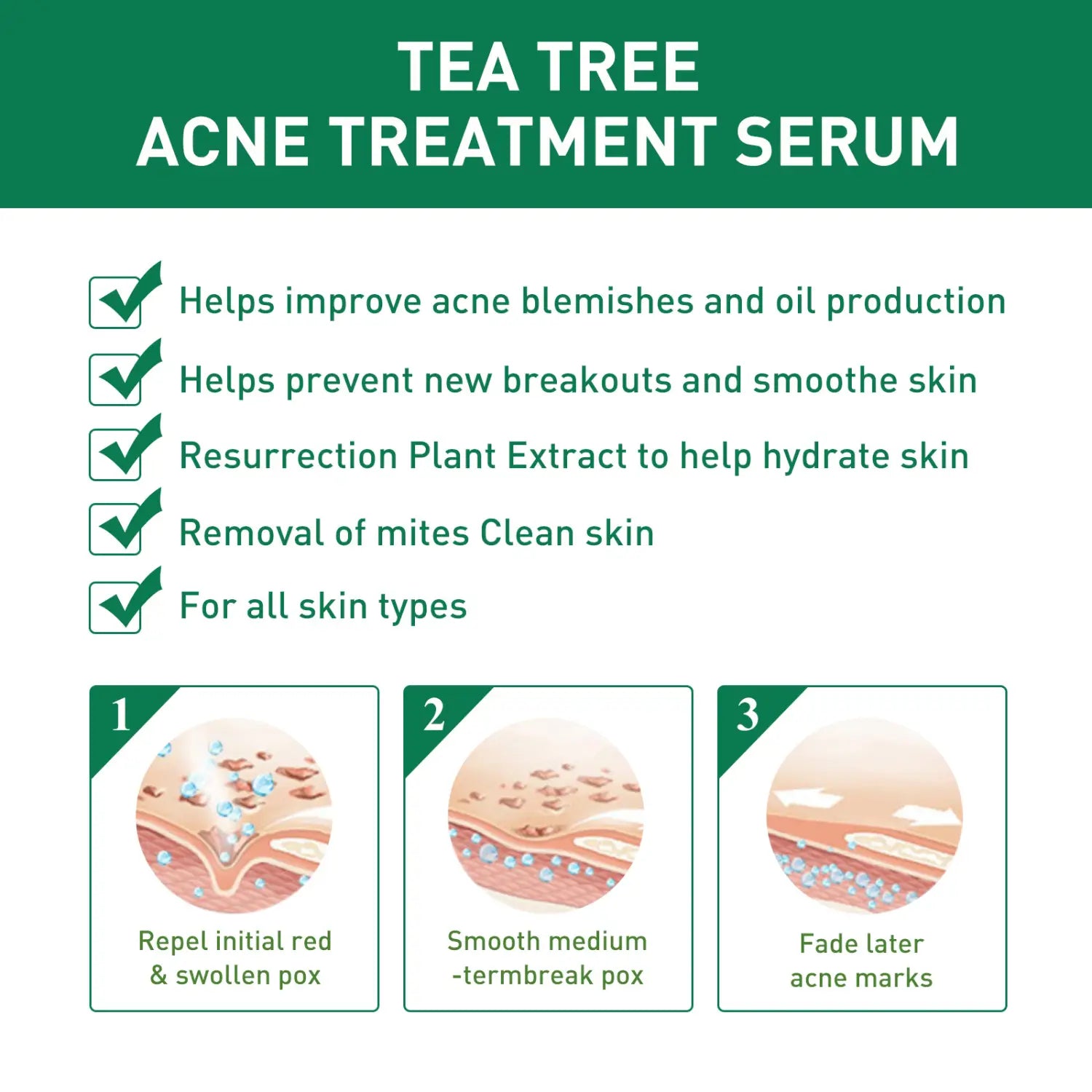 TEA TREE
ACNE TREATMENT SERUM

Helps improve acne blemishes and oil production

Helps prevent new breakouts and smoothe skin

Resurrection Plant Extract to help hydrate skin

Removal of mites Clean skin

For all skin types

1
Repel initial red & swollen pox

2
Smooth medium -termbreak pox

3
Fade later acne marks