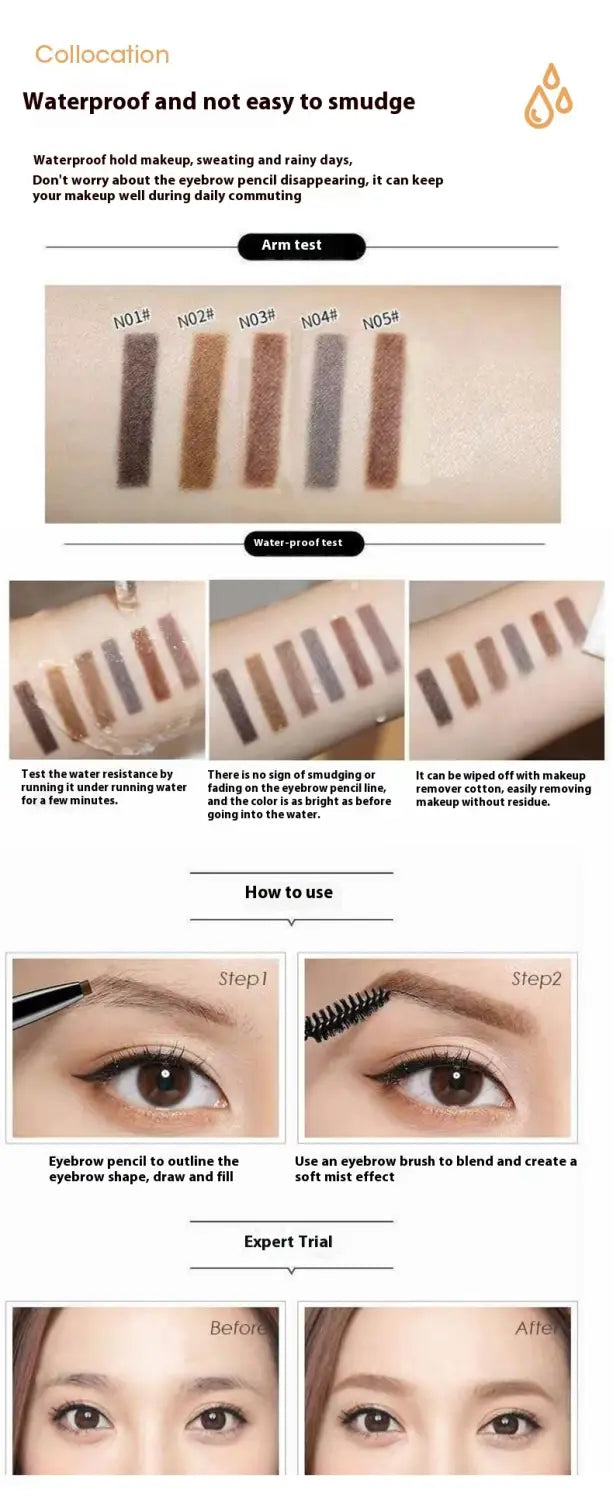 Collocation

Waterproof and not easy to smudge

Waterproof hold makeup, sweating and rainy days,
Don't worry about the eyebrow pencil disappearing, it can keep your makeup well during daily commuting

Arm test

N01# N02# N03# N04# N05#

Water-proof test

Test the water resistance by running it under running water for a few minutes.

There is no sign of smudging or fading on the eyebrow pencil line, and the color is as bright as before going into the water.

It can be wiped off with makeup remover cotton, easily removing makeup without residue.

How to use

Step1

Step2

Eyebrow pencil to outline the eyebrow shape, draw and fill

Use an eyebrow brush to blend and create a soft mist effect

Expert Trial

Before

After