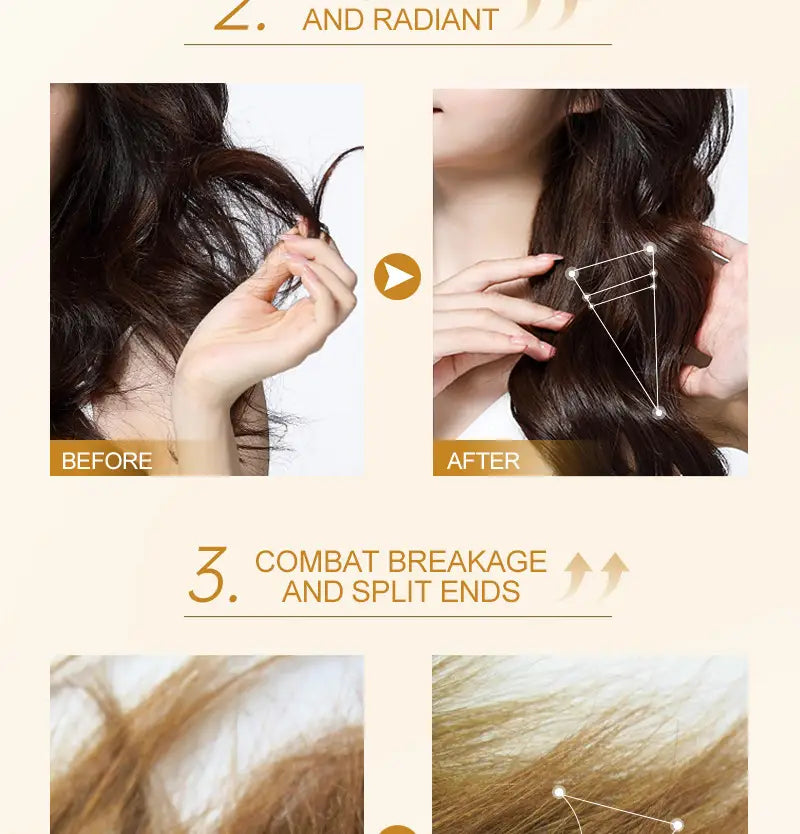 2. AND RADIANT

BEFORE

AFTER

3. COMBAT BREAKAGE AND SPLIT ENDS