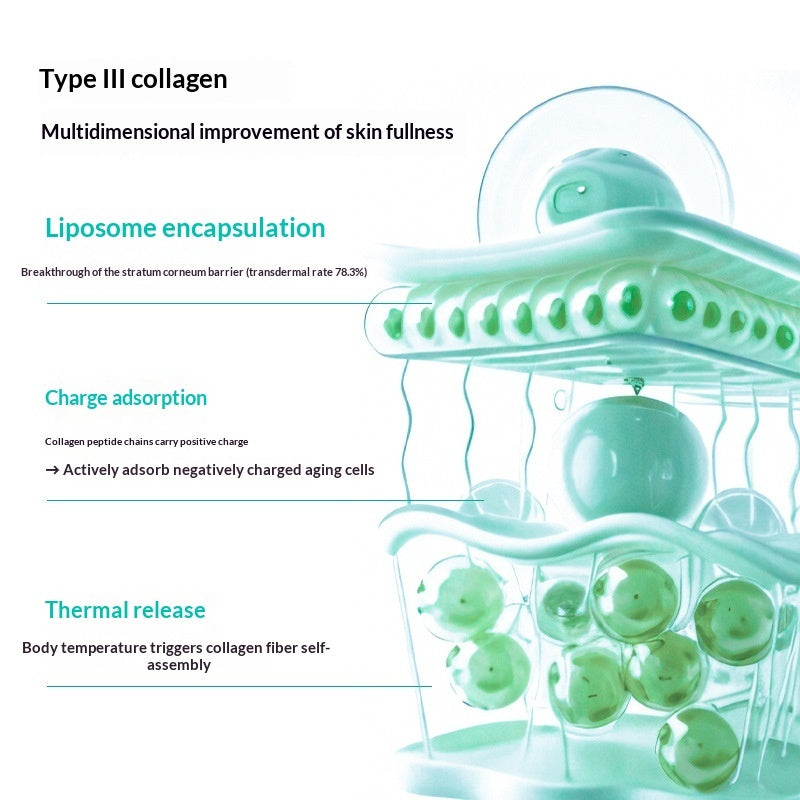 Type III collagen

Multidimensional improvement of skin fullness

Liposome encapsulation

Breakthrough of the stratum corneum barrier (transdermal rate 78.3%)

Charge adsorption

Collagen peptide chains carry positive charge

→ Actively adsorb negatively charged aging cells

Thermal release

Body temperature triggers collagen fiber self-assembly