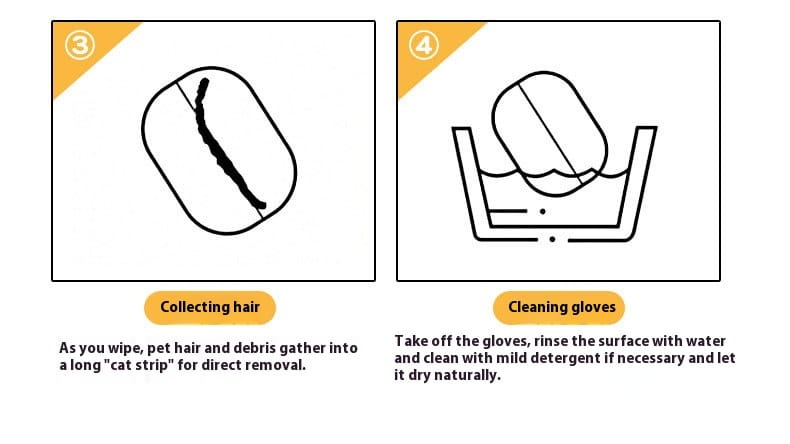 ③

Collecting hair

As you wipe, pet hair and debris gather into a long "cat strip" for direct removal.

④

Cleaning gloves

Take off the gloves, rinse the surface with water and clean with mild detergent if necessary and let it dry naturally.