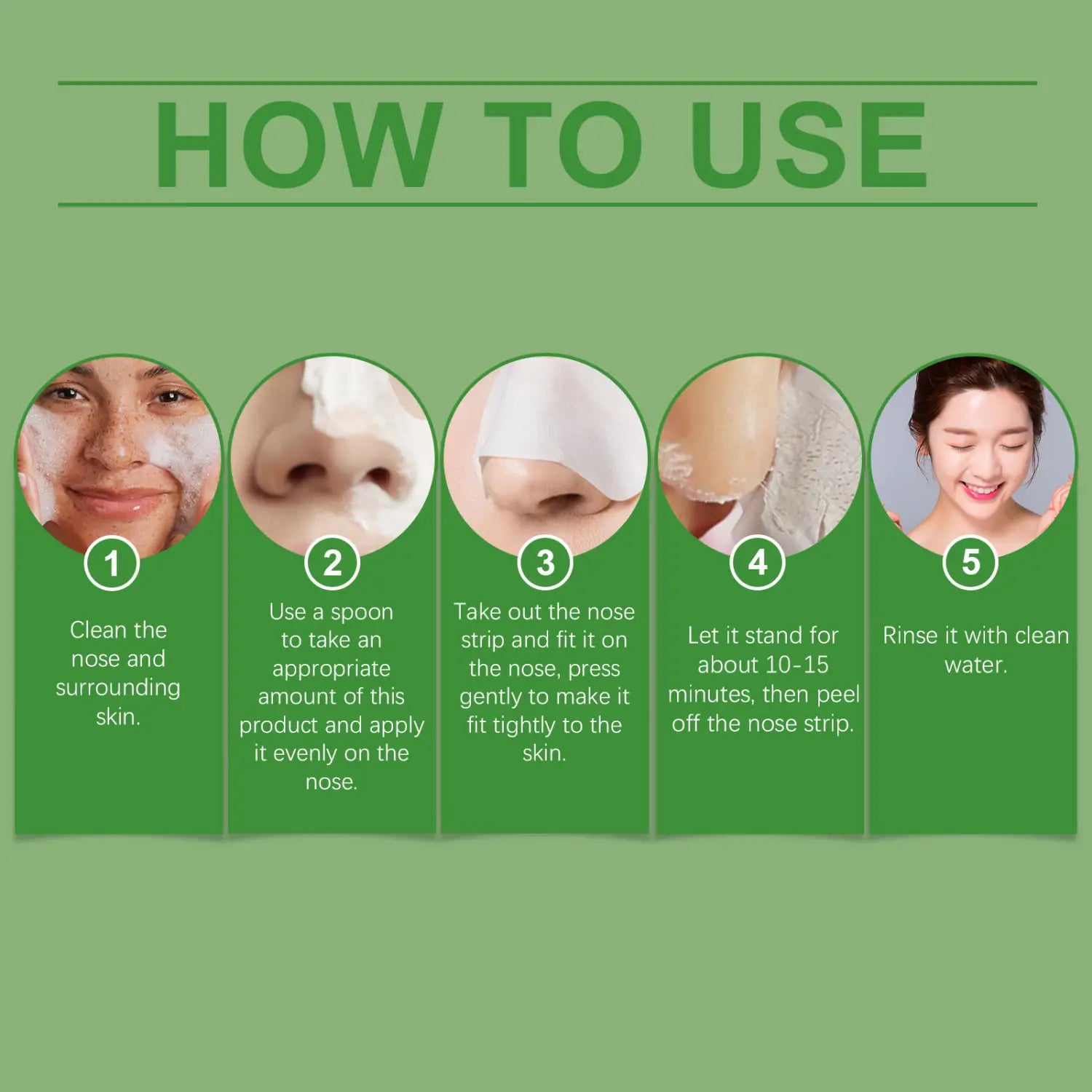 HOW TO USE

1
Clean the nose and surrounding skin.

2
Use a spoon to take an appropriate amount of this product and apply it evenly on the nose.

3
Take out the nose strip and fit it on the nose, press gently to make it fit tightly to the skin.

4
Let it stand for about 10-15 minutes, then peel off the nose strip.

5
Rinse it with clean water.