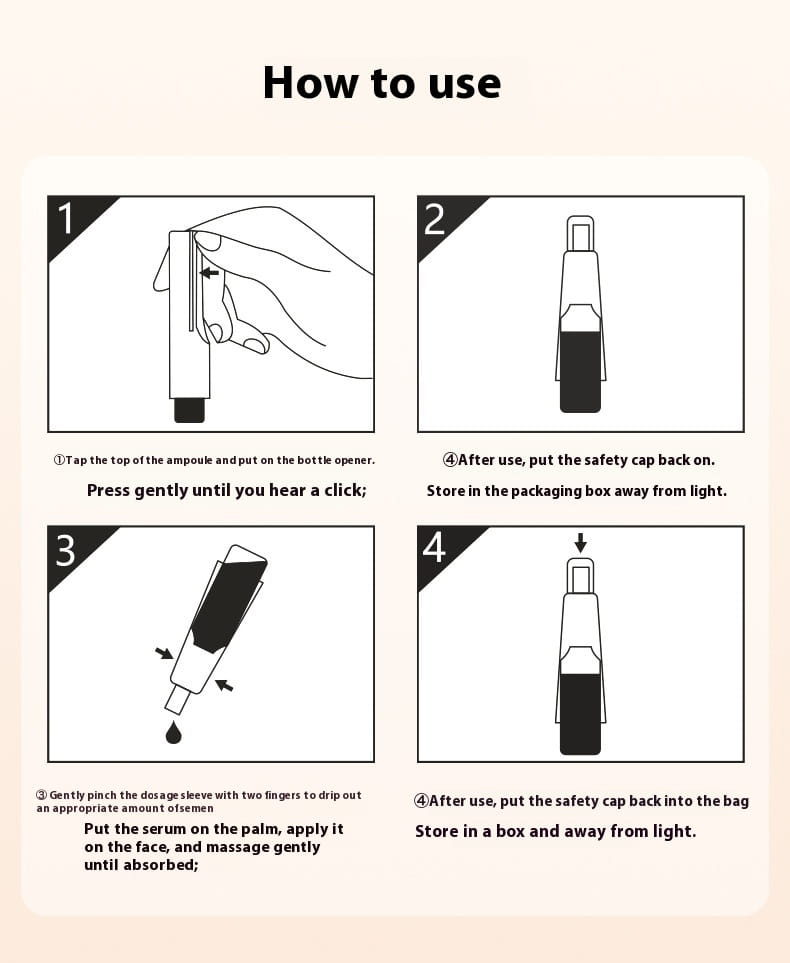 How to use

1

①Tap the top of the ampoule and put on the bottle opener.

Press gently until you hear a click;

2

④After use, put the safety cap back on.

Store in the packaging box away from light.

3

③ Gently pinch the dosage sleeve with two fingers to drip out an appropriate amount ofsemen

Put the serum on the palm, apply it on the face, and massage gently until absorbed;

4

④After use, put the safety cap back into the bag

Store in a box and away from light.