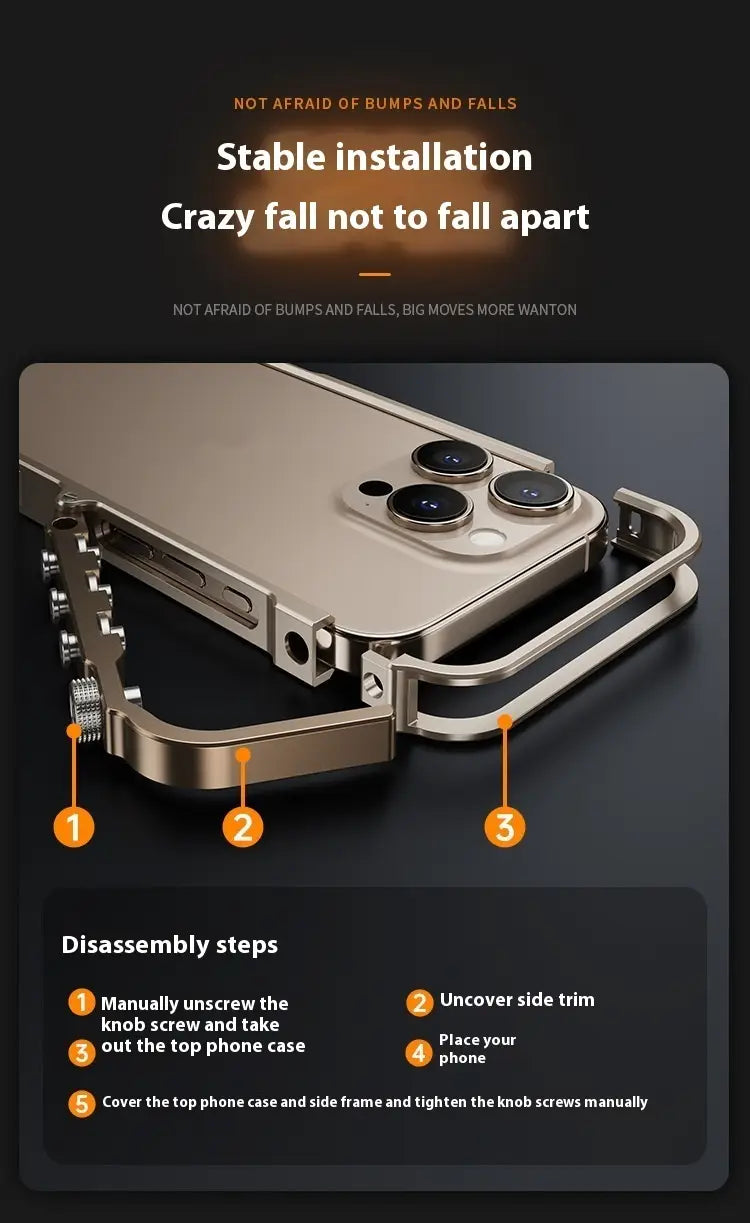 NOT AFRAID OF BUMPS AND FALLS

Stable installation

Crazy fall not to fall apart

NOT AFRAID OF BUMPS AND FALLS, BIG MOVES MORE WANTON

1

2

3

Disassembly steps

1 Manually unscrew the knob screw and take

3 out the top phone case

2 Uncover side trim

4 Place your phone

5 Cover the top phone case and side frame and tighten the knob screws manually