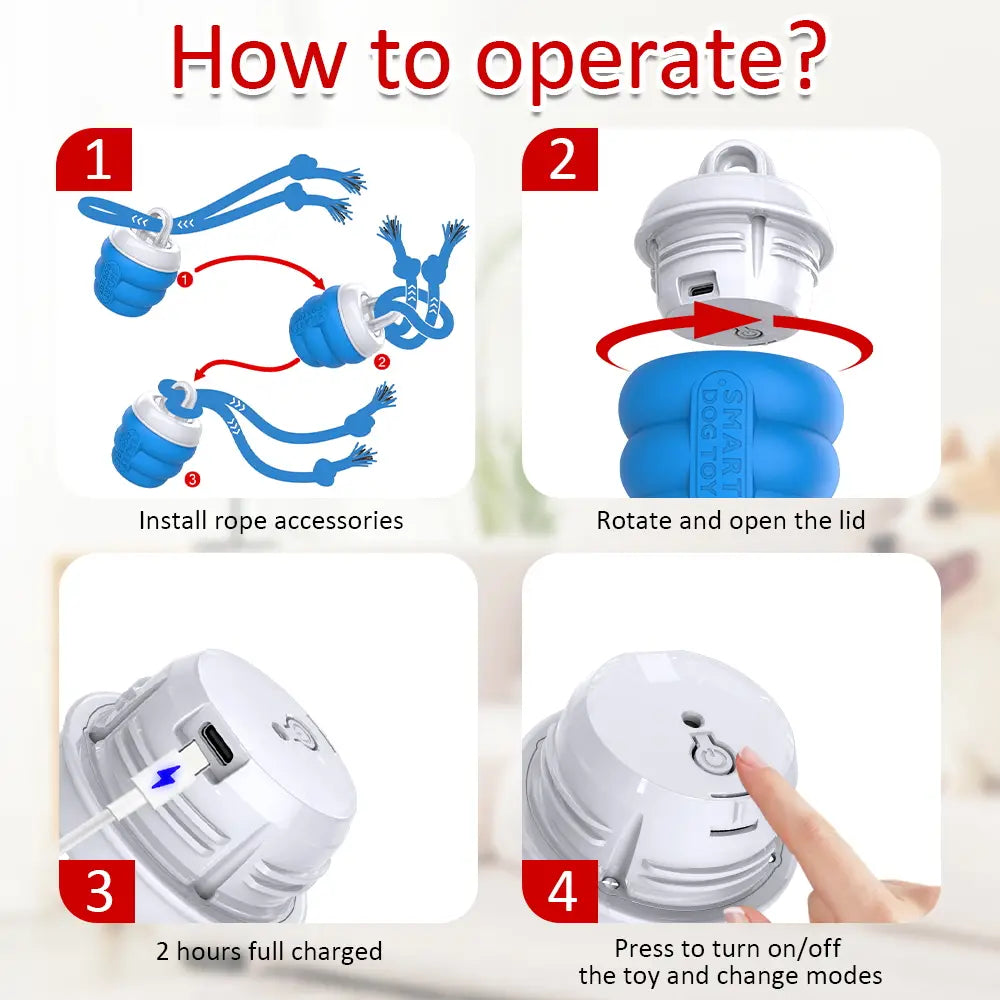 How to operate?

1

1

2

3

Install rope accessories

2

SMART DOG TOY

Rotate and open the lid

3

2 hours full charged

4

Press to turn on/off the toy and change modes