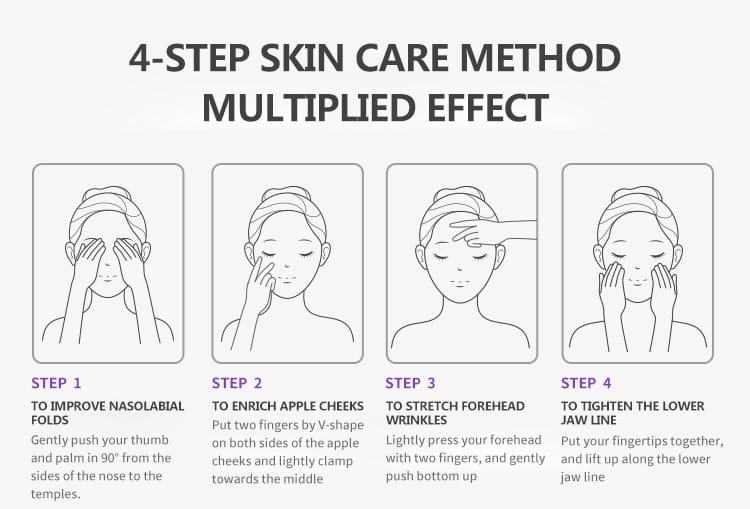 4-STEP SKIN CARE METHOD
MULTIPLIED EFFECT

STEP 1
TO IMPROVE NASOLABIAL FOLDS
Gently push your thumb and palm in 90° from the sides of the nose to the temples.

STEP 2
TO ENRICH APPLE CHEEKS
Put two fingers by V-shape on both sides of the apple cheeks and lightly clamp towards the middle

STEP 3
TO STRETCH FOREHEAD WRINKLES
Lightly press your forehead with two fingers, and gently push bottom up

STEP 4
TO TIGHTEN THE LOWER JAW LINE
Put your fingertips together, and lift up along the lower jaw line