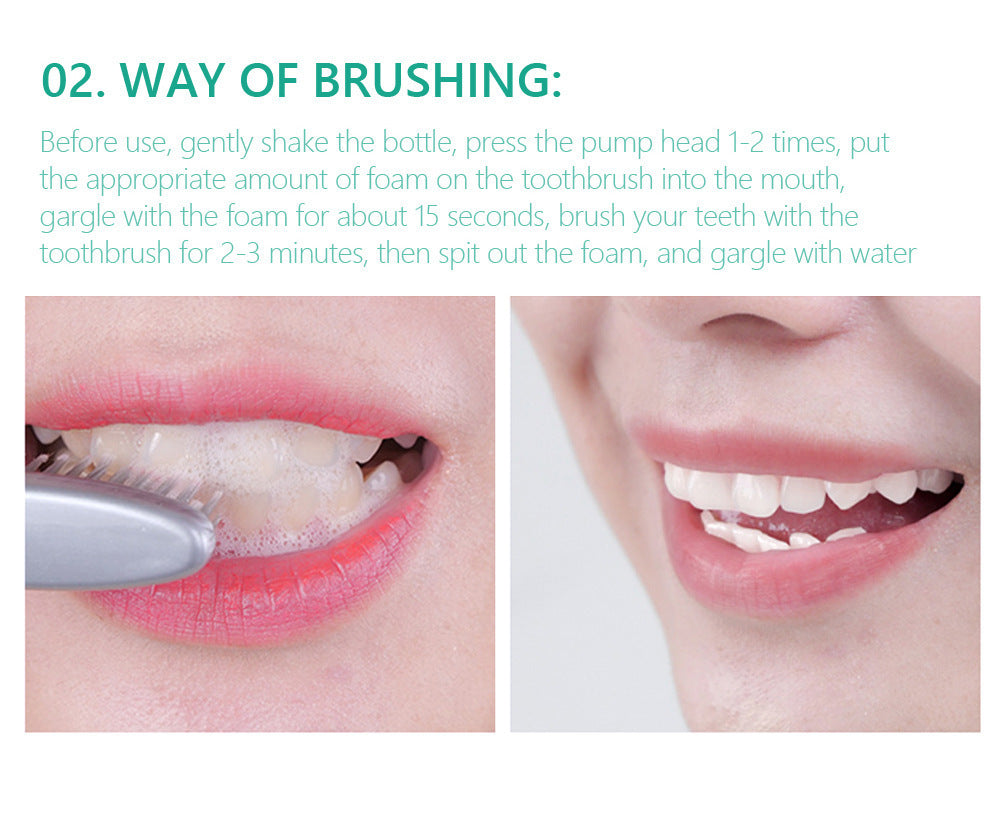 02. WAY OF BRUSHING:

Before use, gently shake the bottle, press the pump head 1-2 times, put the appropriate amount of foam on the toothbrush into the mouth, gargle with the foam for about 15 seconds, brush your teeth with the toothbrush for 2-3 minutes, then spit out the foam, and gargle with water