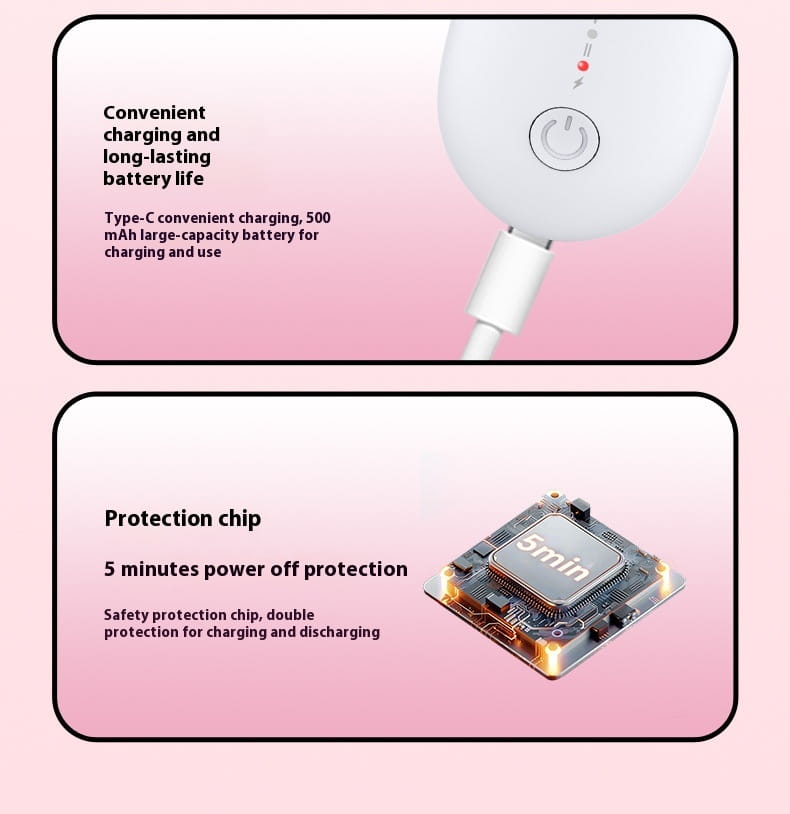 Convenient charging and long-lasting battery life

Type-C convenient charging, 500 mAh large-capacity battery for charging and use

Protection chip

5 minutes power off protection

Safety protection chip, double protection for charging and discharging

5min