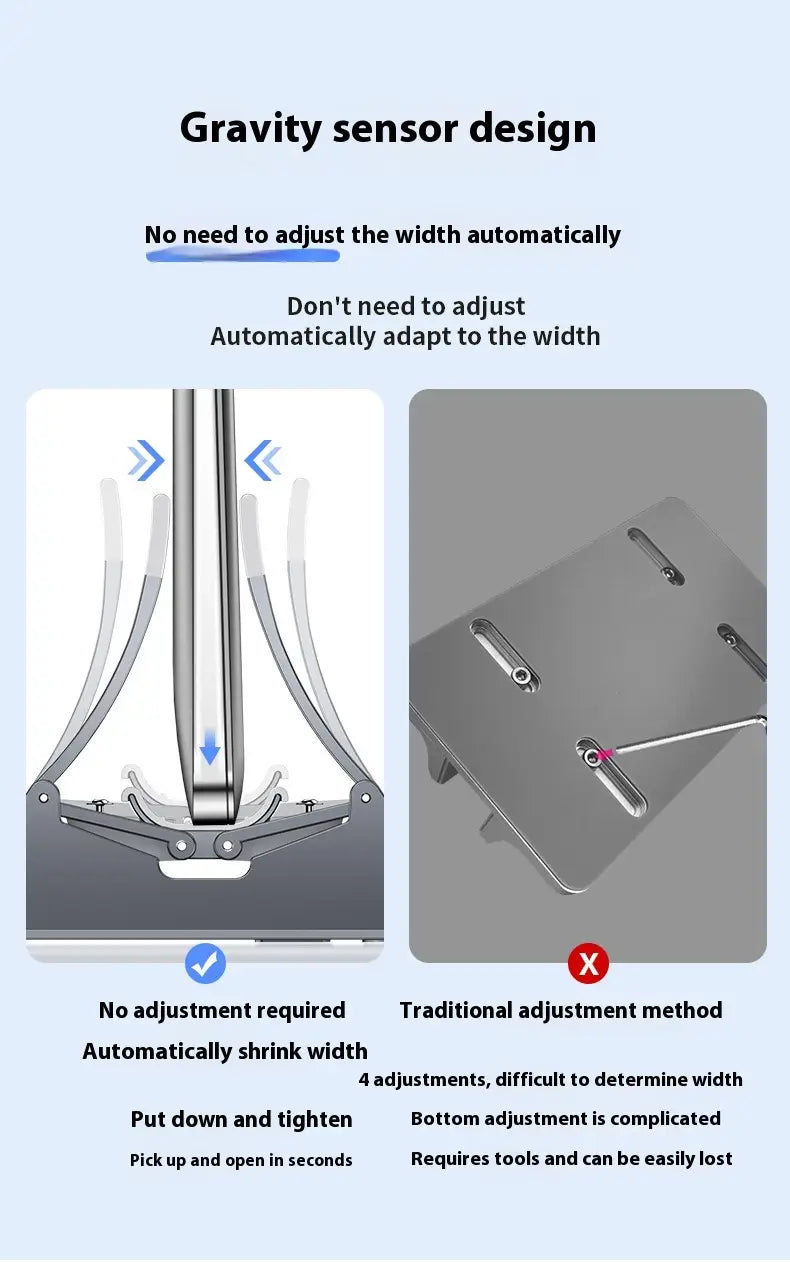 Gravity sensor design

No need to adjust the width automatically

Don't need to adjust
Automatically adapt to the width

No adjustment required

Automatically shrink width

Put down and tighten

Pick up and open in seconds

X

Traditional adjustment method

4 adjustments, difficult to determine width

Bottom adjustment is complicated

Requires tools and can be easily lost