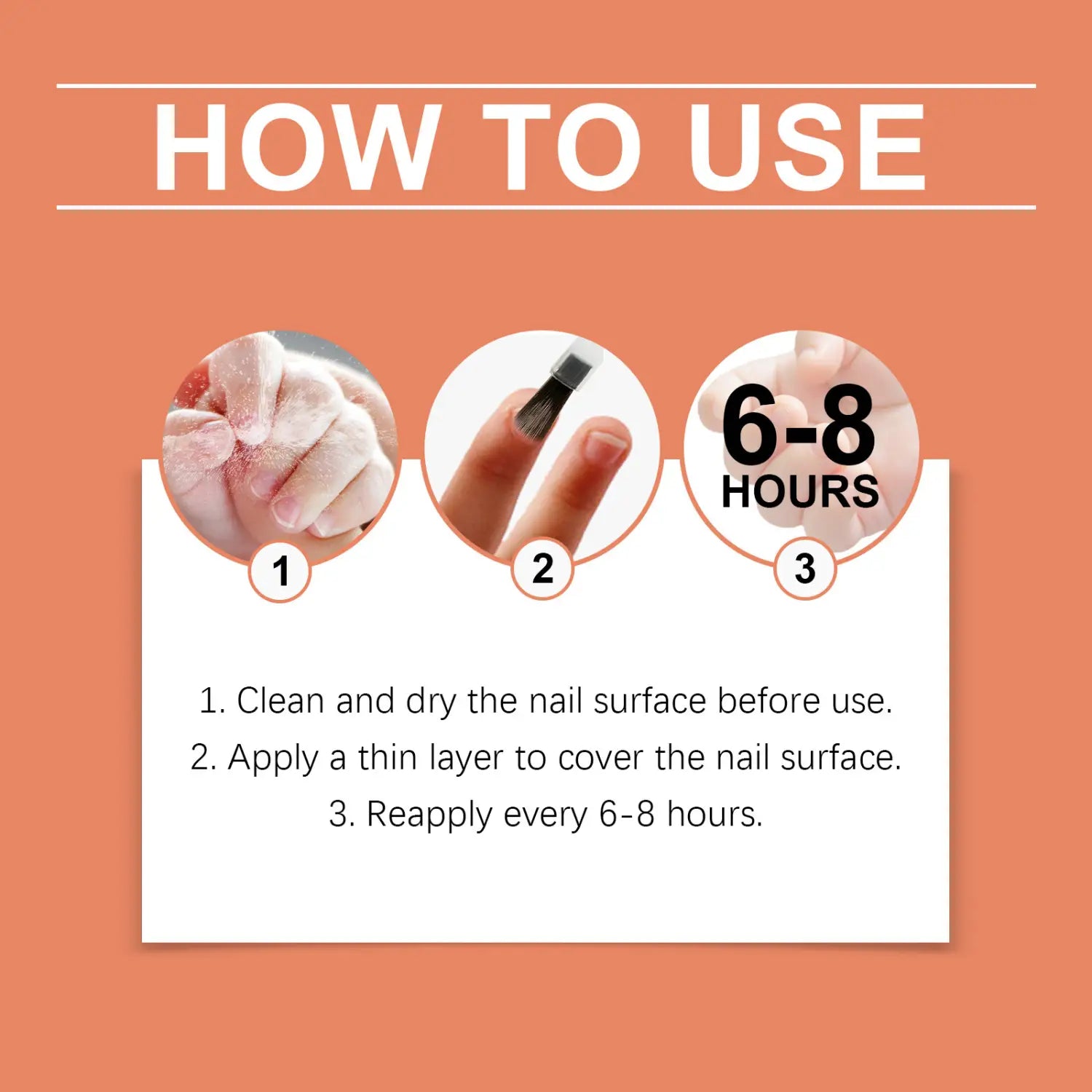 HOW TO USE

1

2

6-8 HOURS

3

1. Clean and dry the nail surface before use.
2. Apply a thin layer to cover the nail surface.
3. Reapply every 6-8 hours.