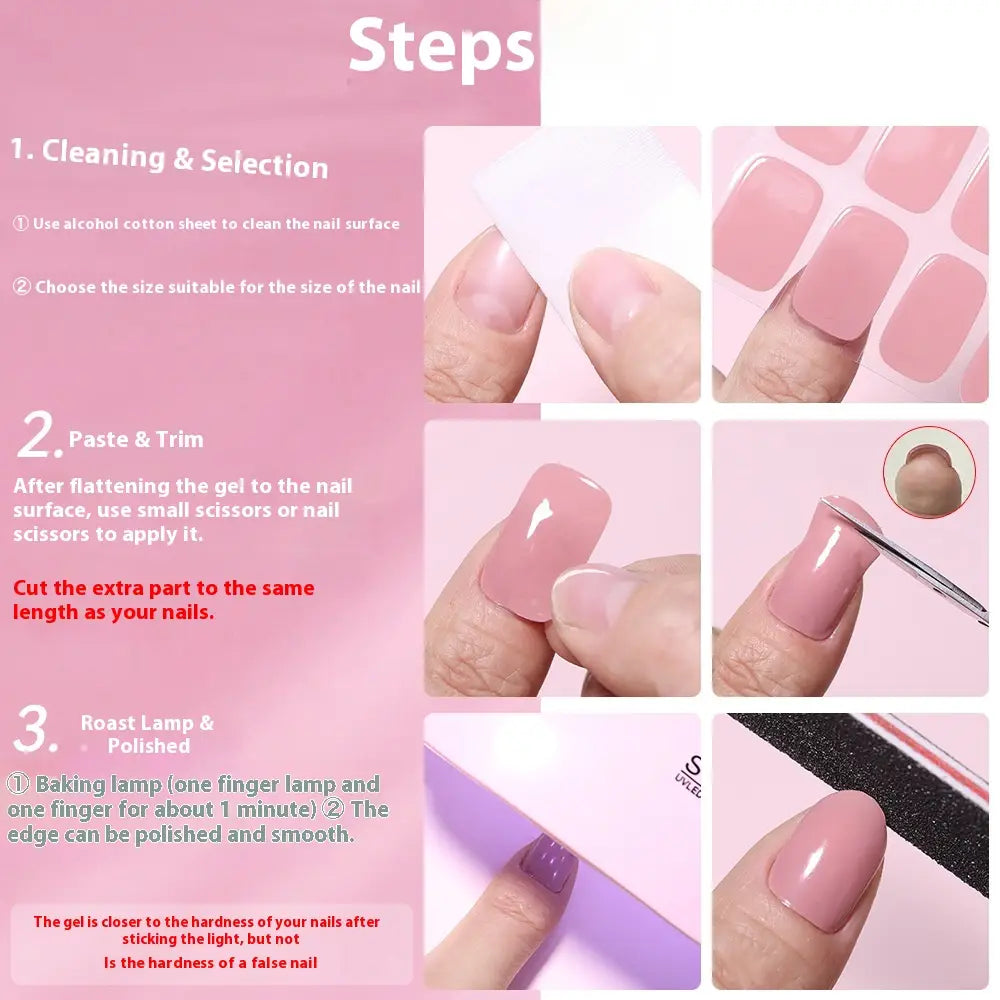 Steps

1. Cleaning & Selection

① Use alcohol cotton sheet to clean the nail surface

② Choose the size suitable for the size of the nail

2. Paste & Trim

After flattening the gel to the nail surface, use small scissors or nail scissors to apply it.

Cut the extra part to the same length as your nails.

3. Roast Lamp & Polished

① Baking lamp (one finger lamp and one finger for about 1 minute) ② The edge can be polished and smooth.

The gel is closer to the hardness of your nails after sticking the light, but not
Is the hardness of a false nail

S
UVLED