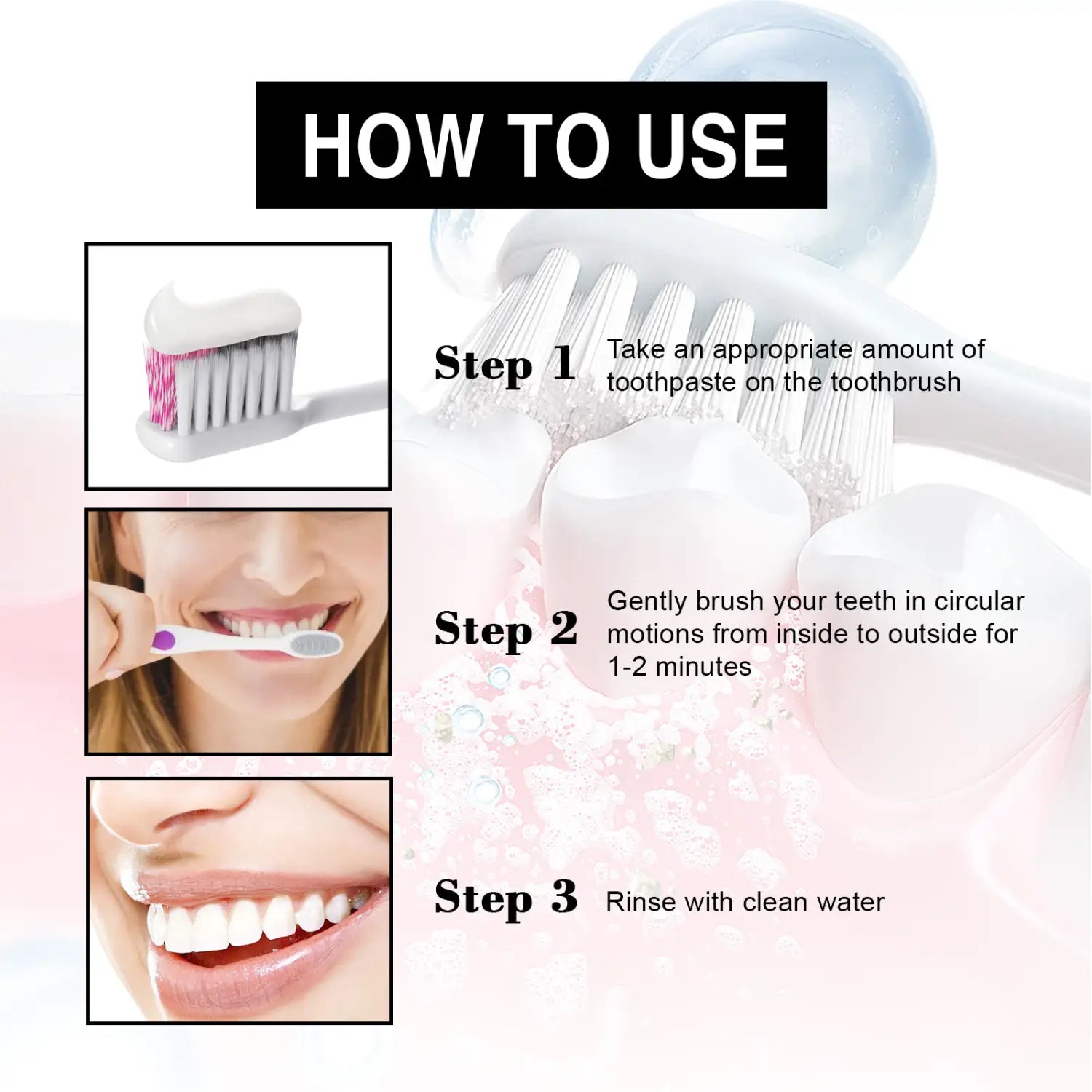 HOW TO USE

Step 1 Take an appropriate amount of toothpaste on the toothbrush

Step 2 Gently brush your teeth in circular motions from inside to outside for 1-2 minutes

Step 3 Rinse with clean water