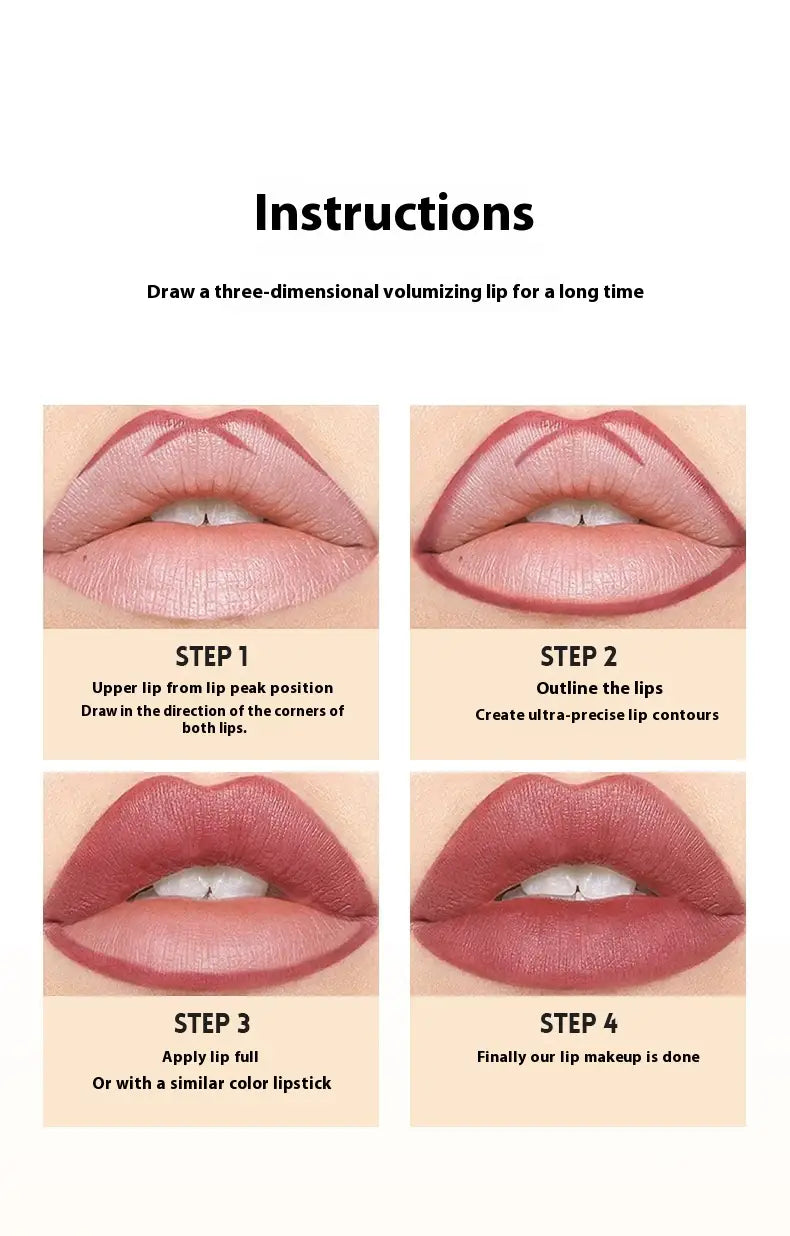 Instructions

Draw a three-dimensional volumizing lip for a long time

STEP 1
Upper lip from lip peak position
Draw in the direction of the corners of both lips.

STEP 2
Outline the lips
Create ultra-precise lip contours

STEP 3
Apply lip full
Or with a similar color lipstick

STEP 4
Finally our lip makeup is done