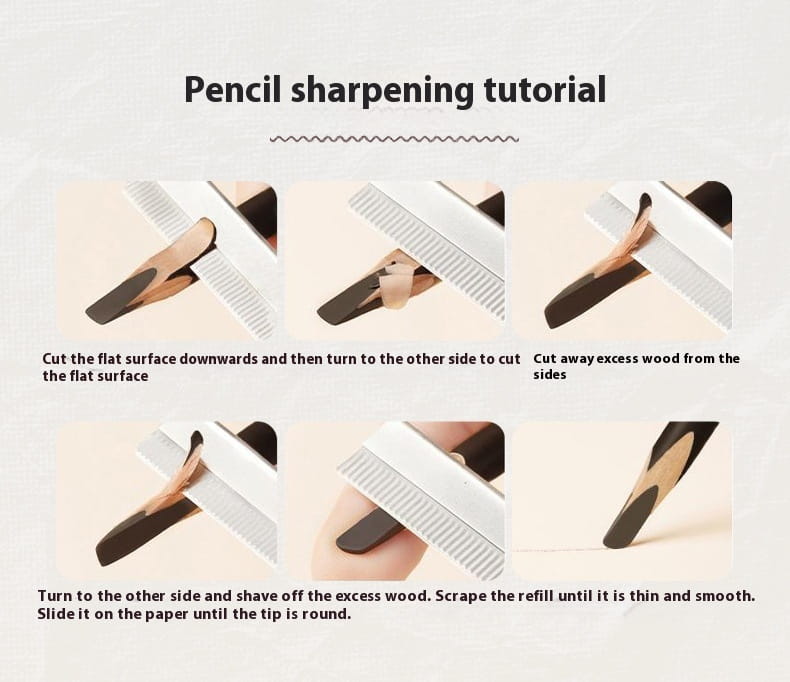 Pencil sharpening tutorial

Cut the flat surface downwards and then turn to the other side to cut the flat surface

Cut away excess wood from the sides

Turn to the other side and shave off the excess wood. Scrape the refill until it is thin and smooth. Slide it on the paper until the tip is round.