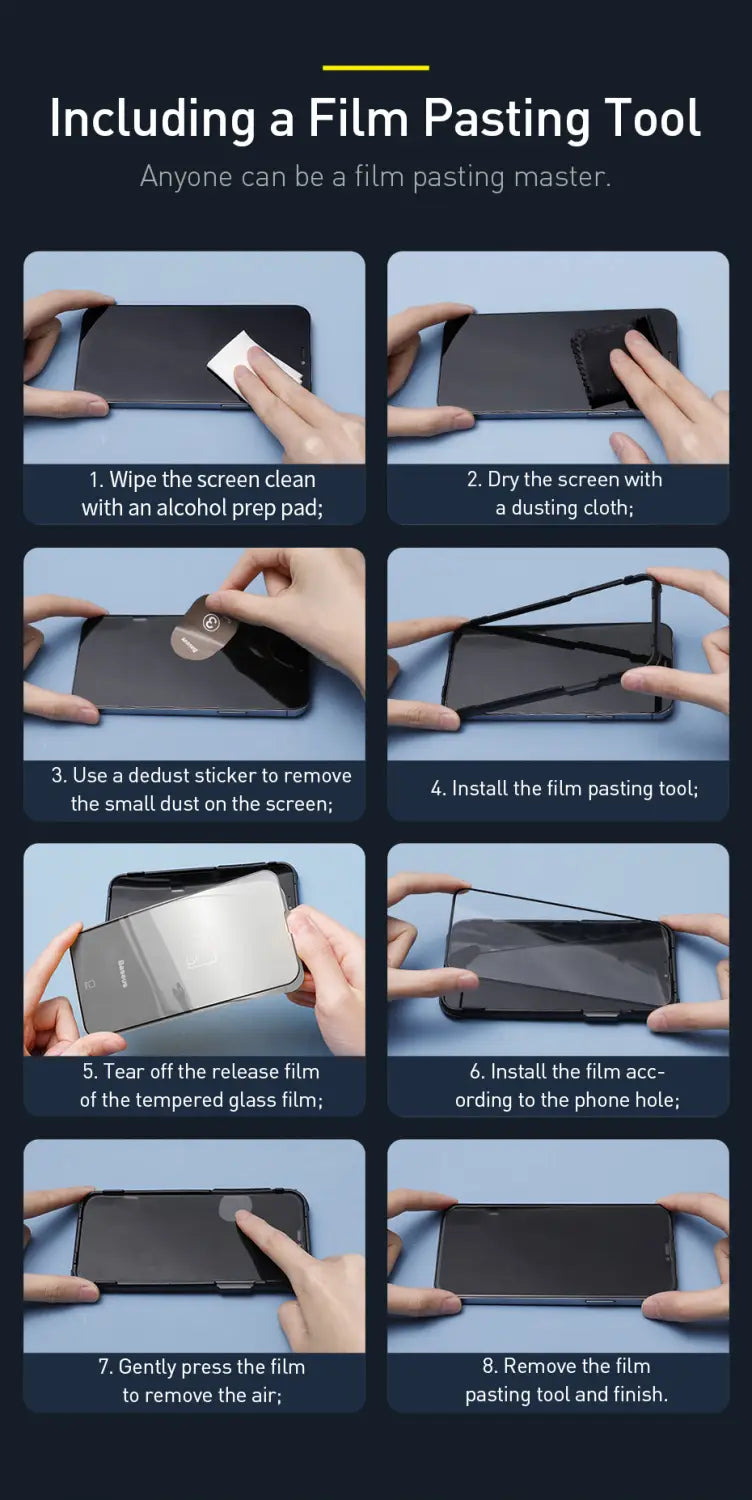 Including a Film Pasting Tool

Anyone can be a film pasting master.

1. Wipe the screen clean with an alcohol prep pad;

2. Dry the screen with a dusting cloth;

Baseus

3. Use a dedust sticker to remove the small dust on the screen;

4. Install the film pasting tool;

Baseus

5. Tear off the release film of the tempered glass film;

6. Install the film according to the phone hole;

7. Gently press the film to remove the air;

8. Remove the film pasting tool and finish.