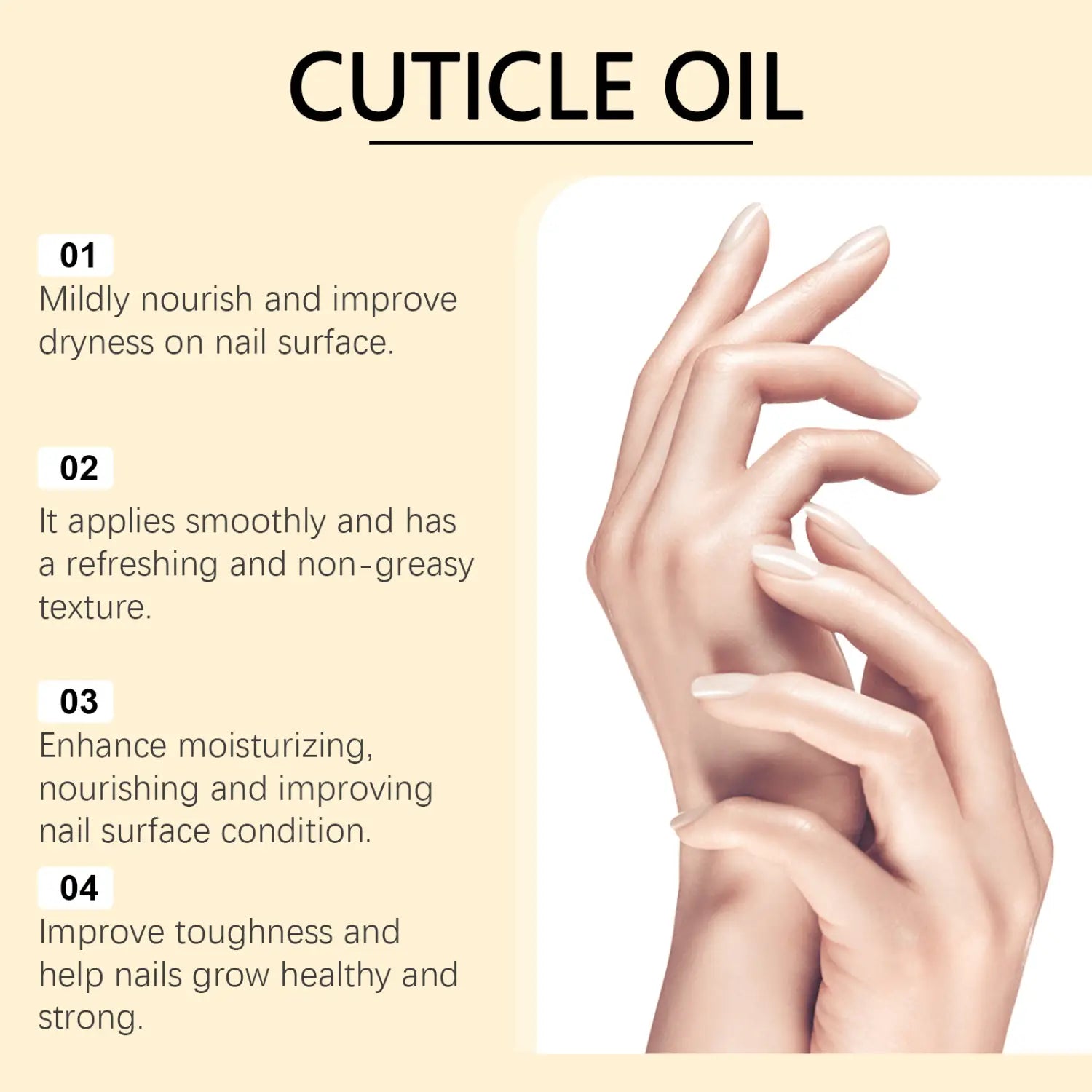 CUTICLE OIL

01
Mildly nourish and improve dryness on nail surface.

02
It applies smoothly and has a refreshing and non-greasy texture.

03
Enhance moisturizing, nourishing and improving nail surface condition.

04
Improve toughness and help nails grow healthy and strong.