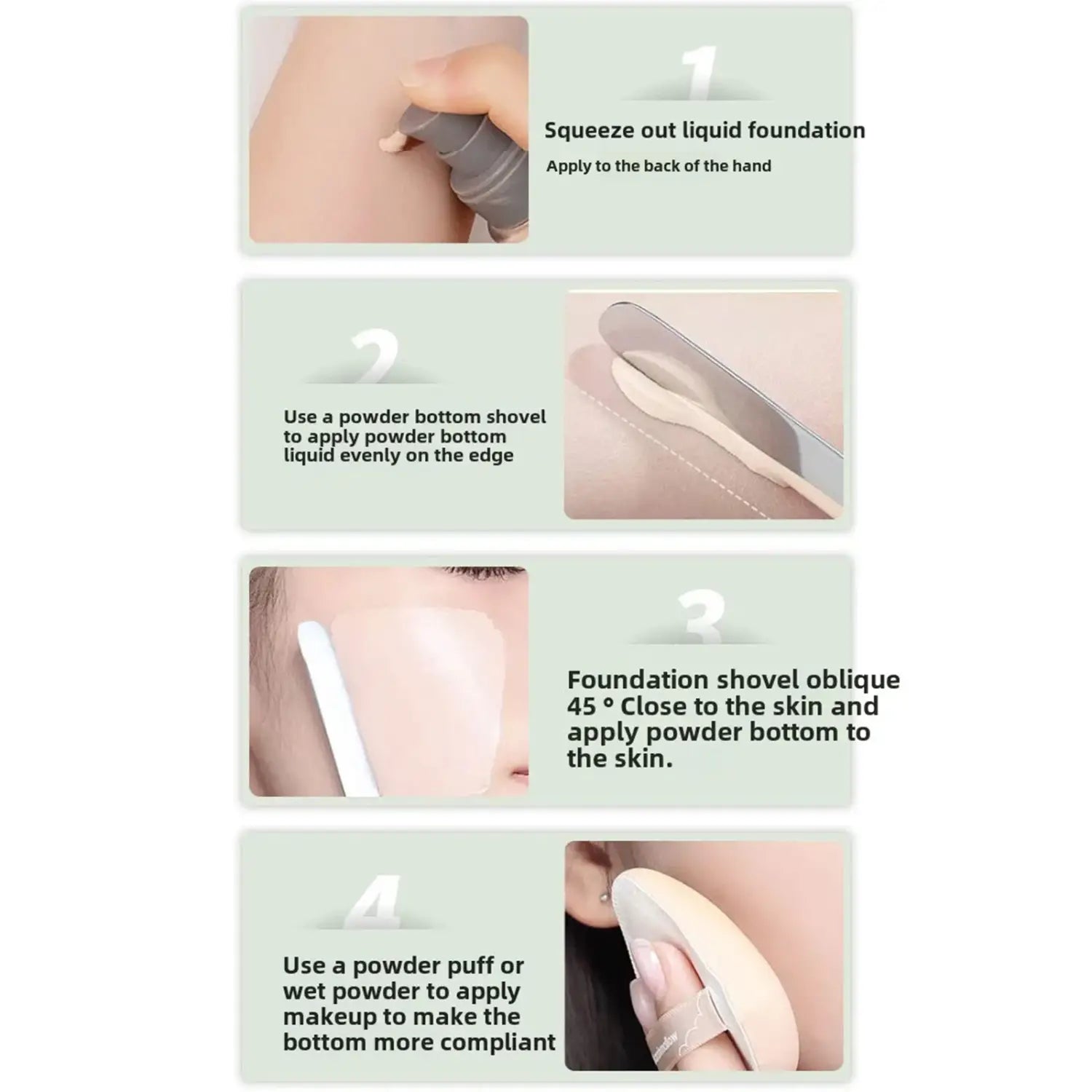 1

Squeeze out liquid foundation

Apply to the back of the hand

2

Use a powder bottom shovel to apply powder bottom liquid evenly on the edge

3

Foundation shovel oblique 45 ° Close to the skin and apply powder bottom to the skin.

4

Use a powder puff or wet powder to apply makeup to make the bottom more compliant