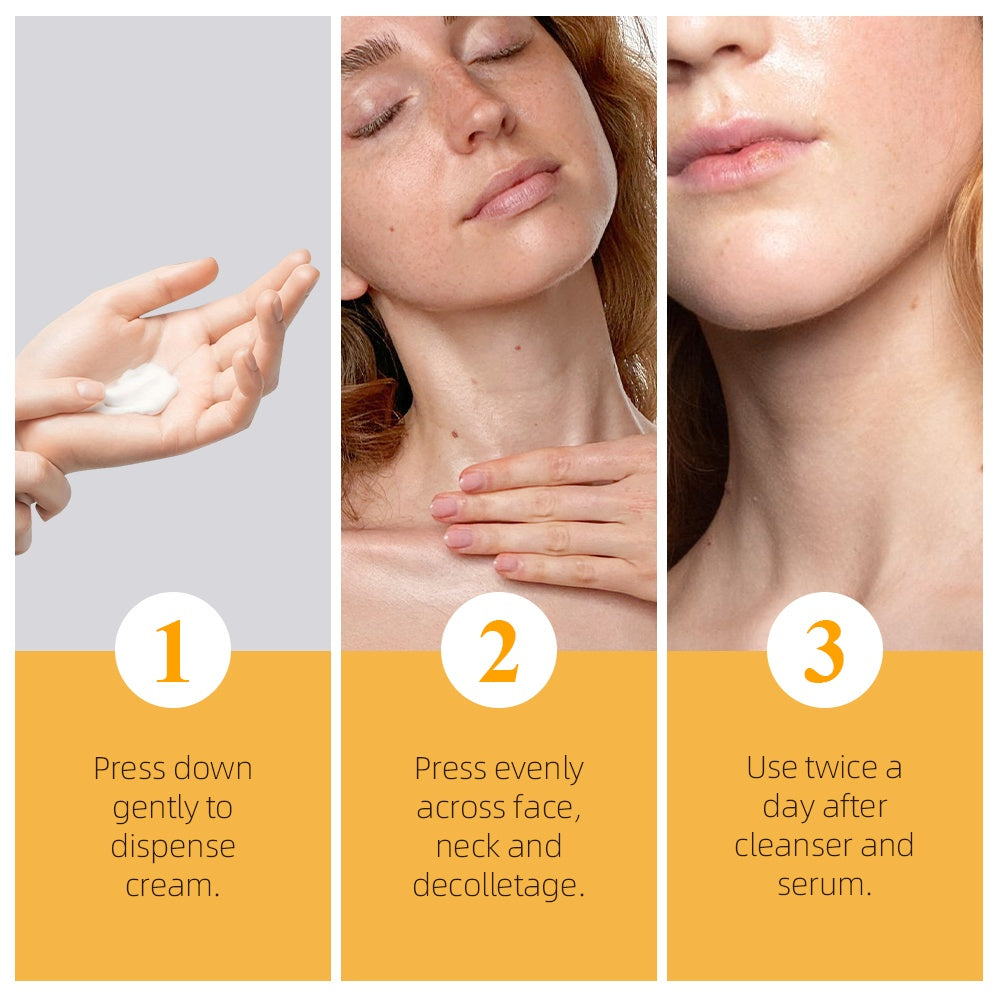 1

Press down gently to dispense cream.

2

Press evenly across face, neck and decolletage.

3

Use twice a day after cleanser and serum.