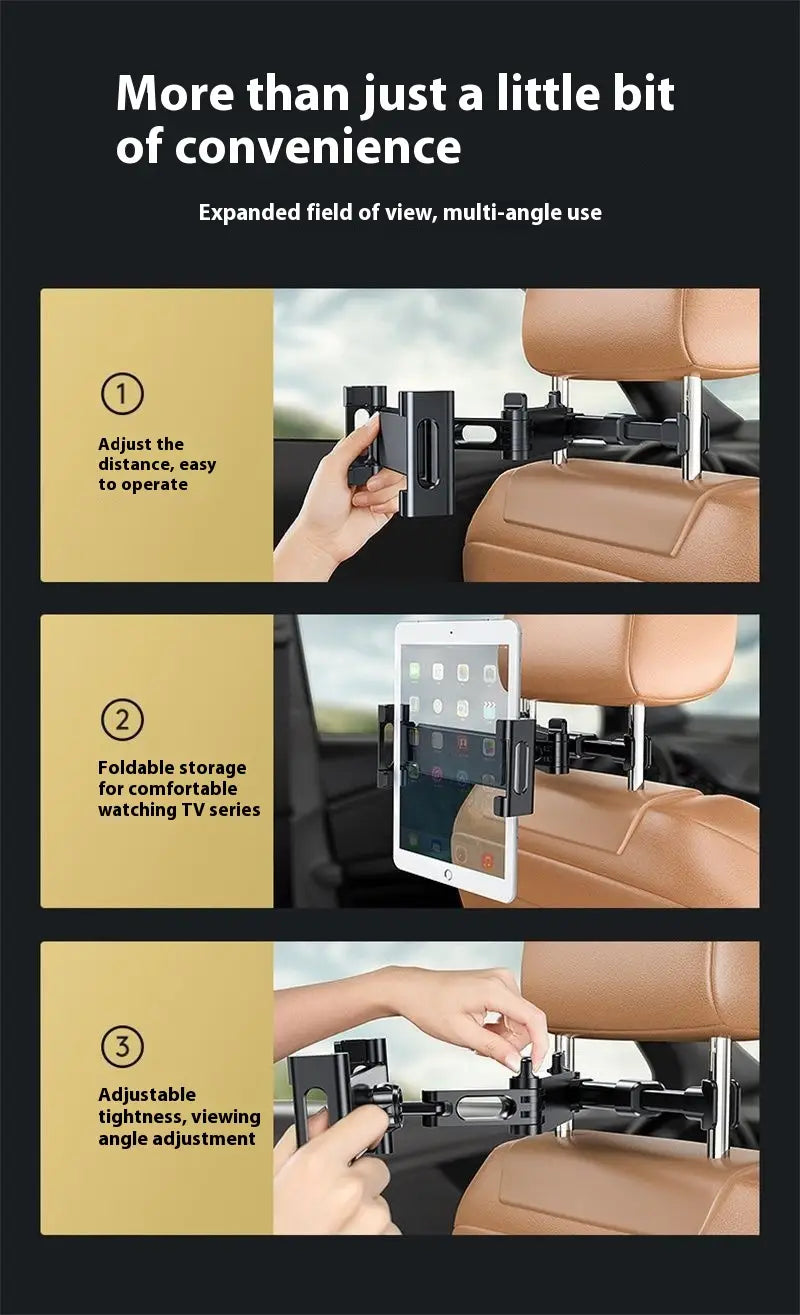 More than just a little bit of convenience

Expanded field of view, multi-angle use

1

Adjust the distance, easy to operate

2

Foldable storage for comfortable watching TV series

3

Adjustable tightness, viewing angle adjustment