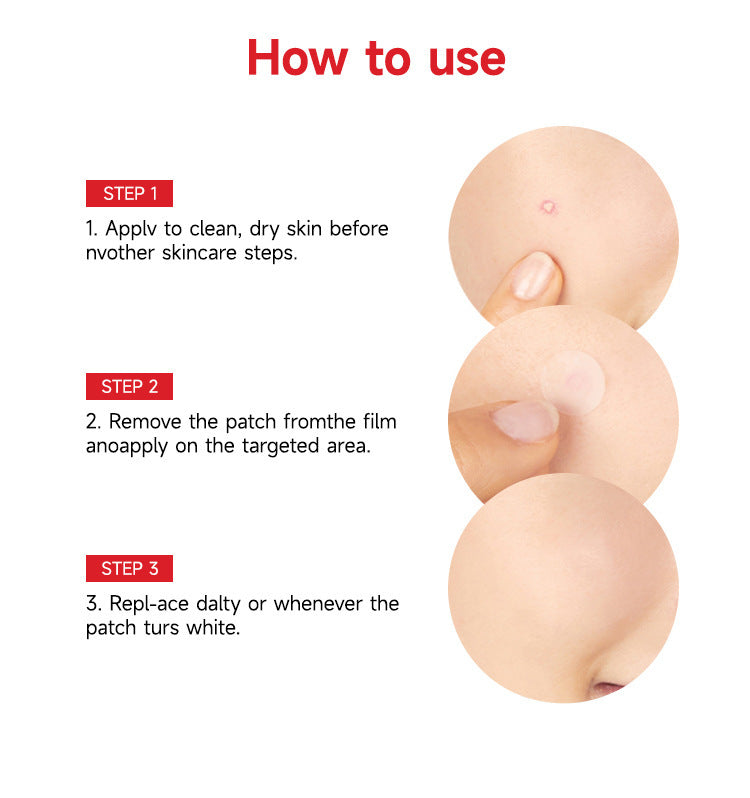 How to use

STEP 1

1. Applv to clean, dry skin before nvother skincare steps.

STEP 2

2. Remove the patch fromthe film anoapply on the targeted area.

STEP 3

3. Repl-ace dalty or whenever the patch turs white.