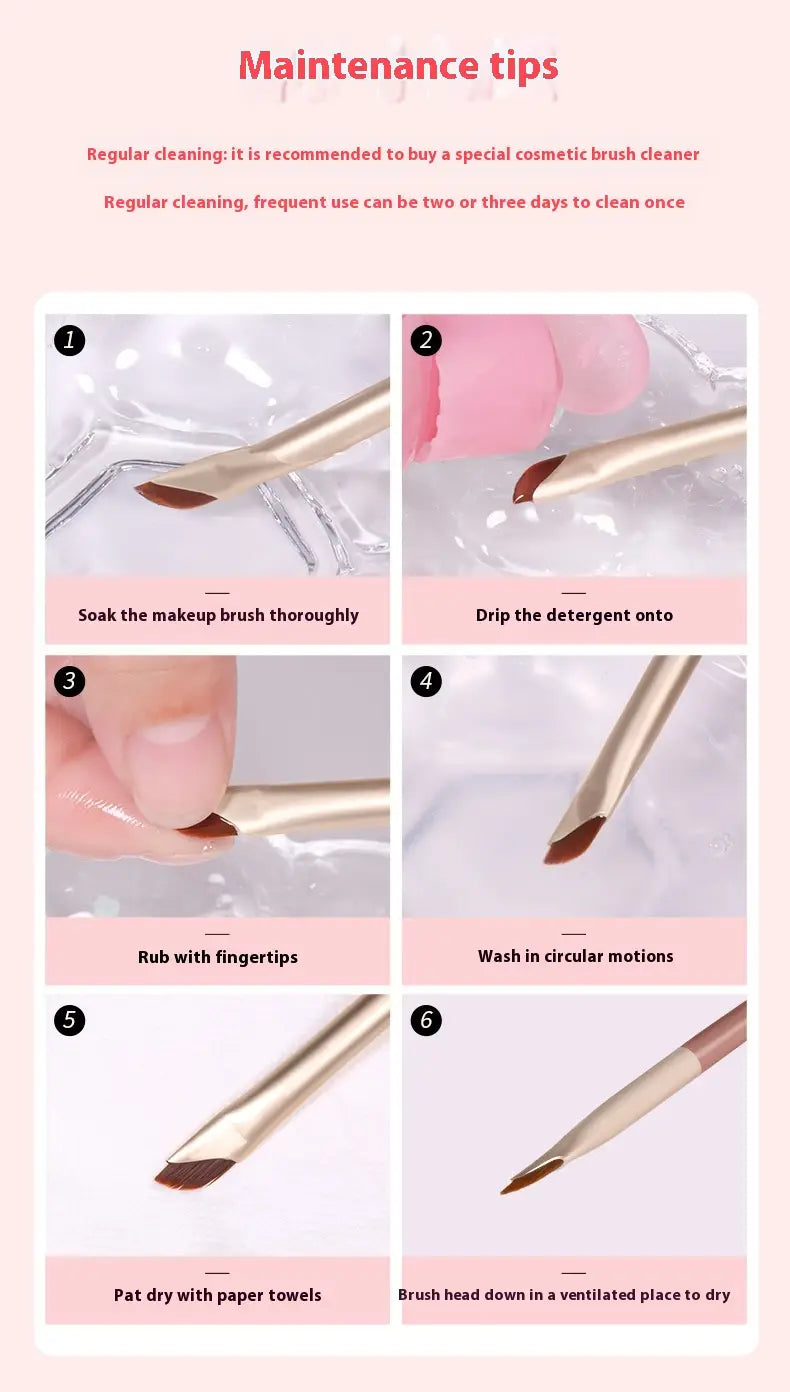 Maintenance tips

Regular cleaning: it is recommended to buy a special cosmetic brush cleaner

Regular cleaning, frequent use can be two or three days to clean once

1

Soak the makeup brush thoroughly

2

Drip the detergent onto

3

Rub with fingertips

4

Wash in circular motions

5

Pat dry with paper towels

6

Brush head down in a ventilated place to dry