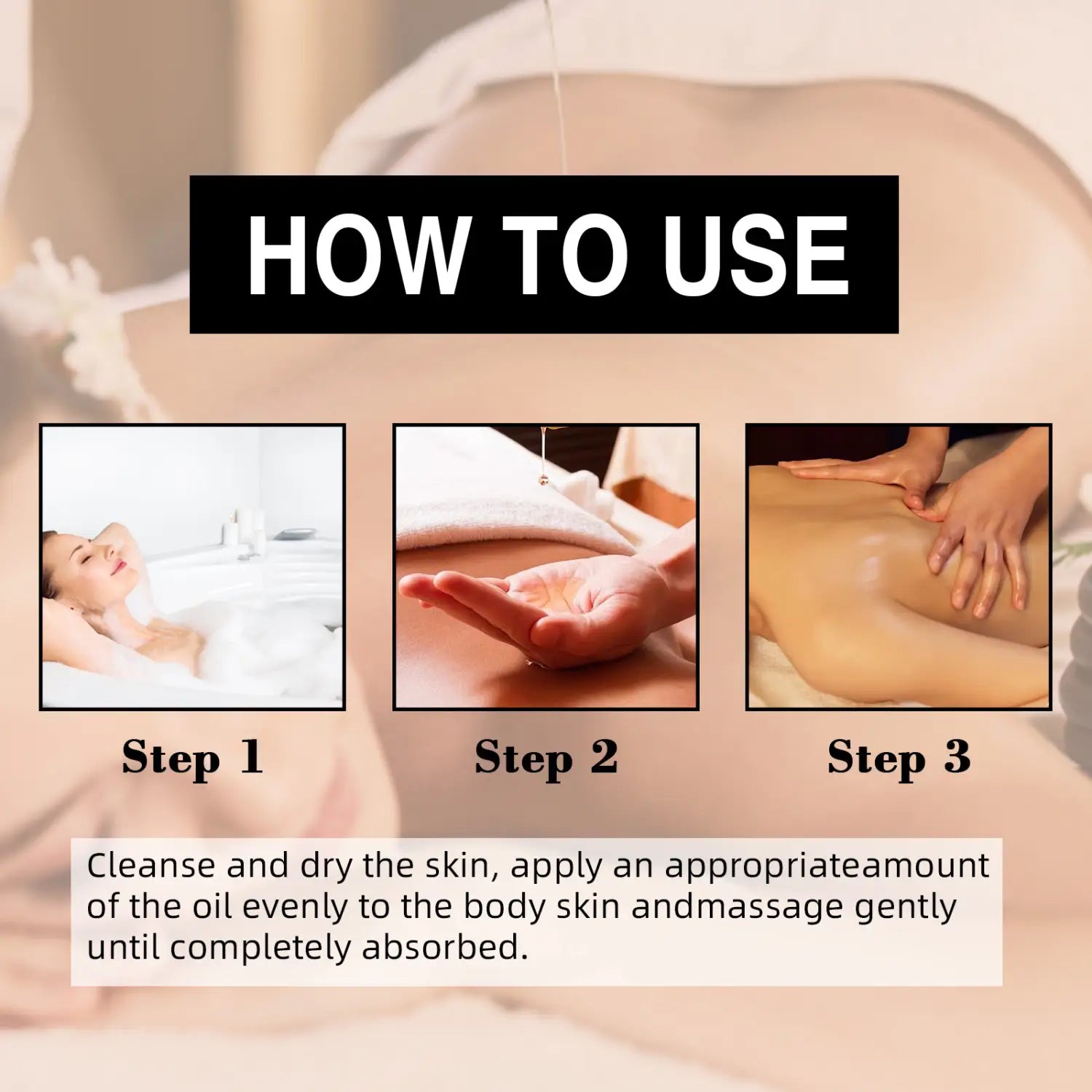 HOW TO USE

Step 1

Step 2

Step 3

Cleanse and dry the skin, apply an appropriateamount of the oil evenly to the body skin andmassage gently until completely absorbed.