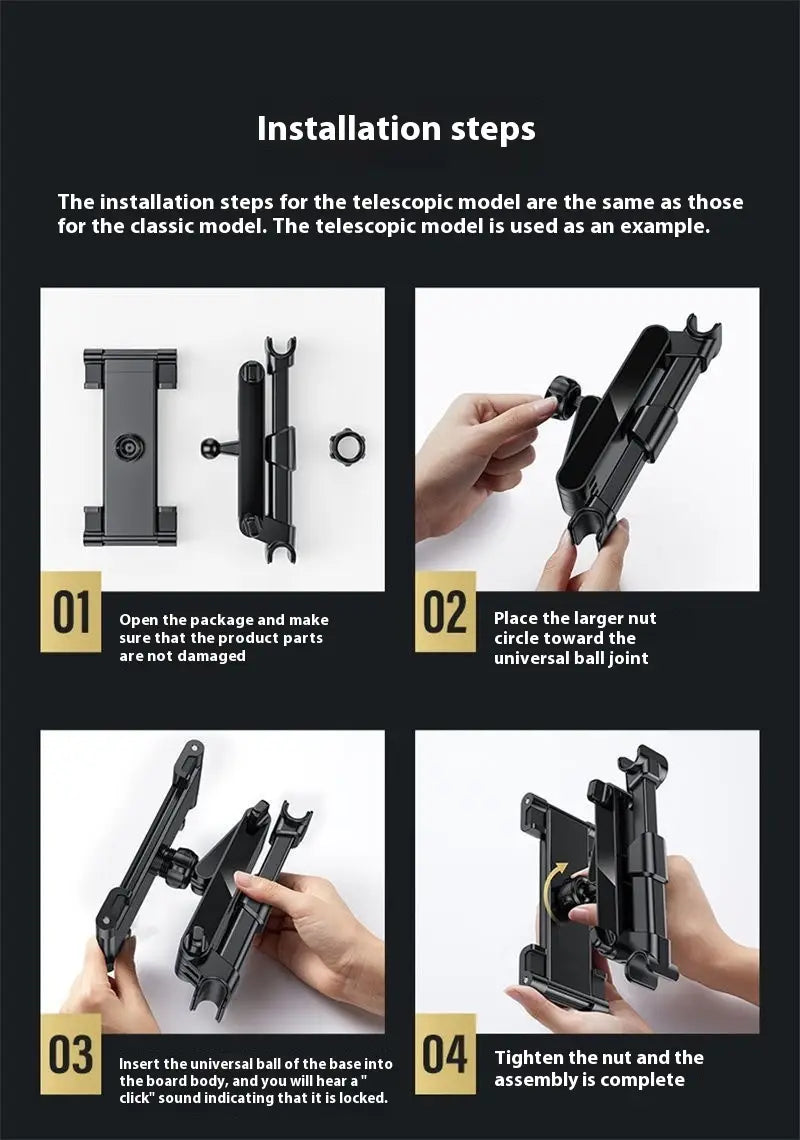 Installation steps

The installation steps for the telescopic model are the same as those for the classic model. The telescopic model is used as an example.

01
Open the package and make sure that the product parts are not damaged

02
Place the larger nut circle toward the universal ball joint

03
Insert the universal ball of the base into the board body, and you will hear a " click" sound indicating that it is locked.

04
Tighten the nut and the assembly is complete