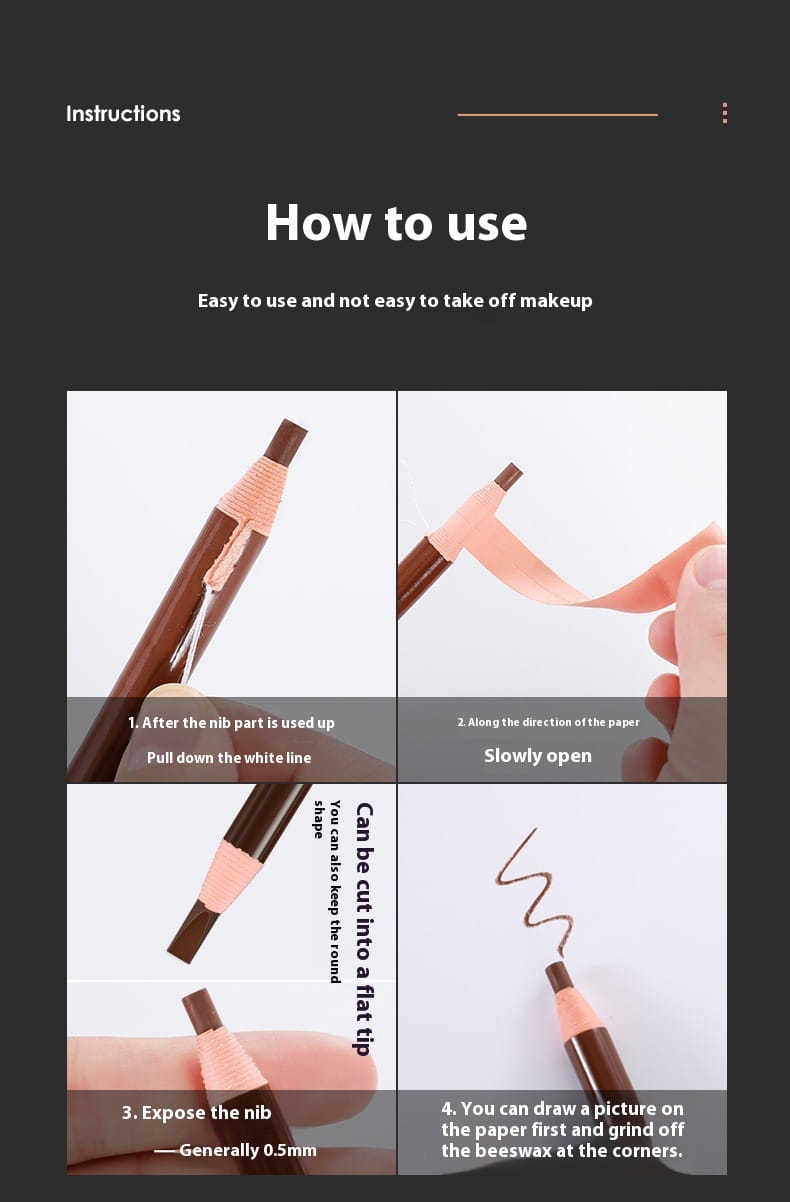 Instructions

How to use

Easy to use and not easy to take off makeup

1. After the nib part is used up

Pull down the white line

2. Along the direction of the paper

Slowly open

Can be cut into a flat tip

You can also keep the round shape

3. Expose the nib

—Generally 0.5mm

4. You can draw a picture on the paper first and grind off the beeswax at the corners.