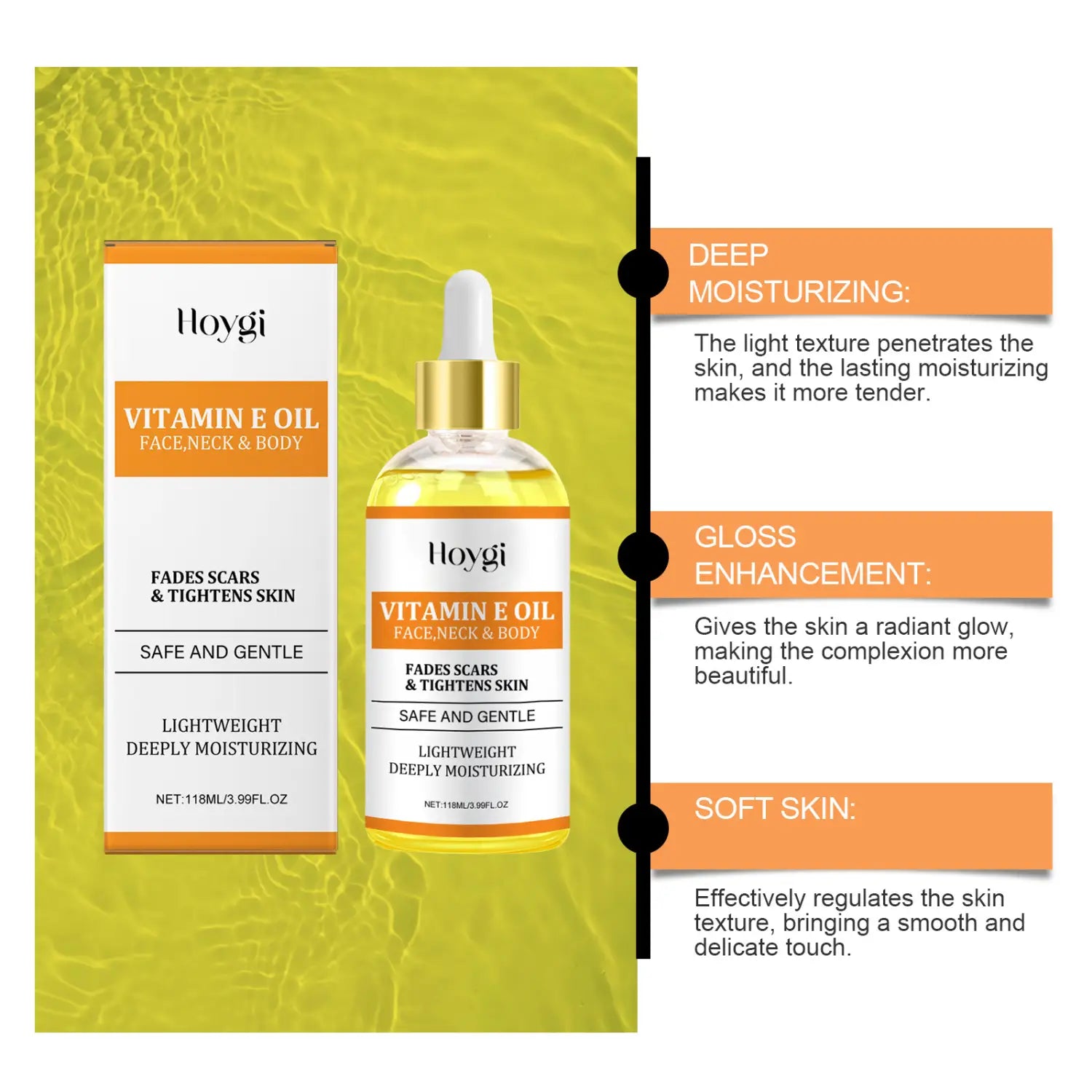 Hoygi

VITAMIN E OIL
FACE,NECK & BODY

FADES SCARS
& TIGHTENS SKIN

SAFE AND GENTLE

LIGHTWEIGHT
DEEPLY MOISTURIZING

NET:118ML/3.99FL.OZ

Hoygi

VITAMIN E OIL
FACE,NECK & BODY

FADES SCARS
& TIGHTENS SKIN

SAFE AND GENTLE

LIGHTWEIGHT
DEEPLY MOISTURIZING

NET:118ML/3.99FL.OZ

DEEP MOISTURIZING:

The light texture penetrates the skin, and the lasting moisturizing makes it more tender.

GLOSS ENHANCEMENT:

Gives the skin a radiant glow, making the complexion more beautiful.

SOFT SKIN:

Effectively regulates the skin texture, bringing a smooth and delicate touch.