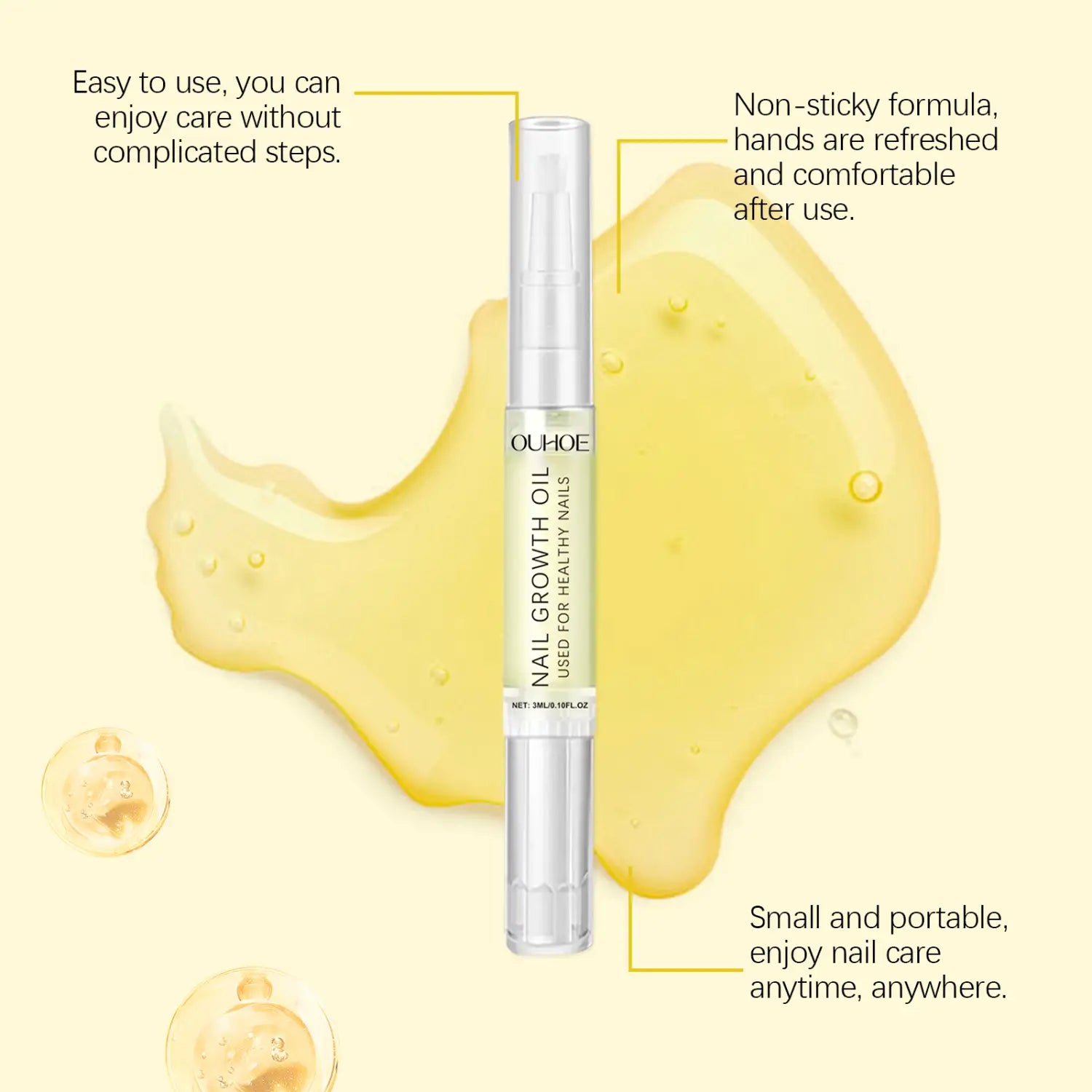 Easy to use, you can enjoy care without complicated steps.

Non-sticky formula, hands are refreshed and comfortable after use.

OUHOE

NAIL GROWTH OIL

USED FOR HEALTHY NAILS

NET: 3ML/0.10FL.OZ

Small and portable, enjoy nail care anytime, anywhere.