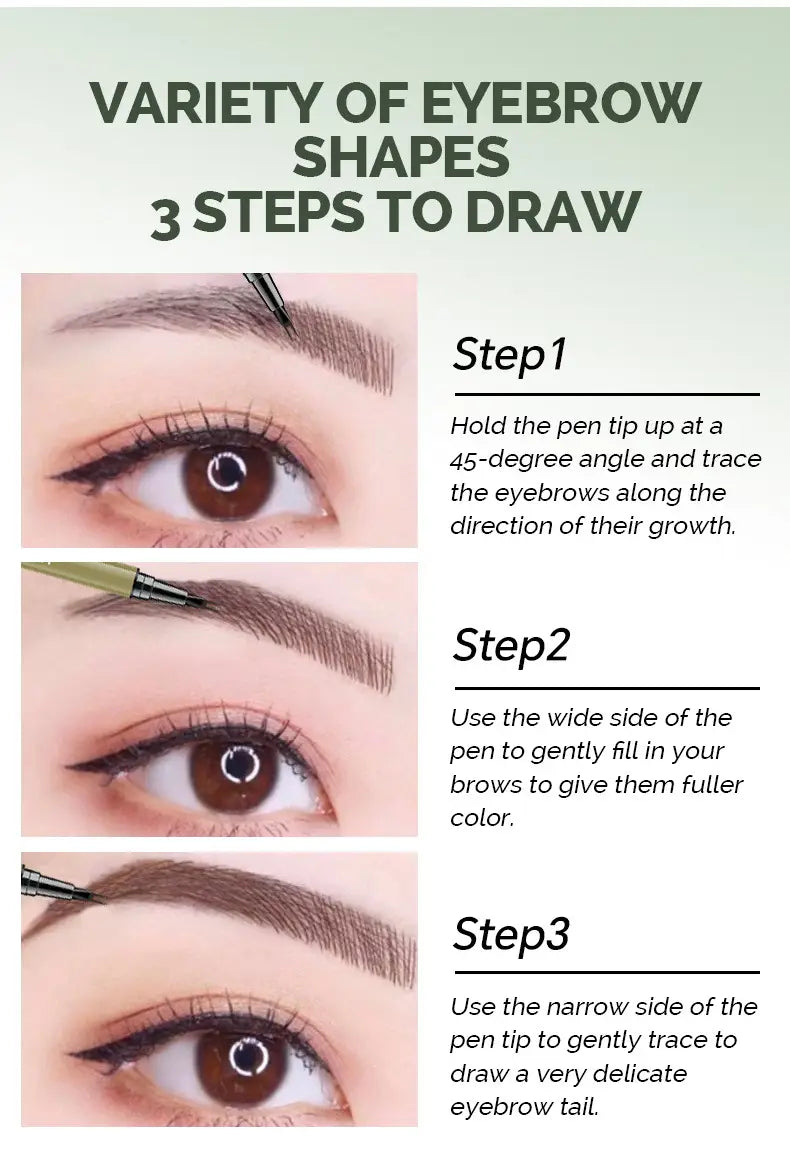 VARIETY OF EYEBROW SHAPES
3 STEPS TO DRAW

Step1

Hold the pen tip up at a 45-degree angle and trace the eyebrows along the direction of their growth.

Step2

Use the wide side of the pen to gently fill in your brows to give them fuller color.

Step3

Use the narrow side of the pen tip to gently trace to draw a very delicate eyebrow tail.