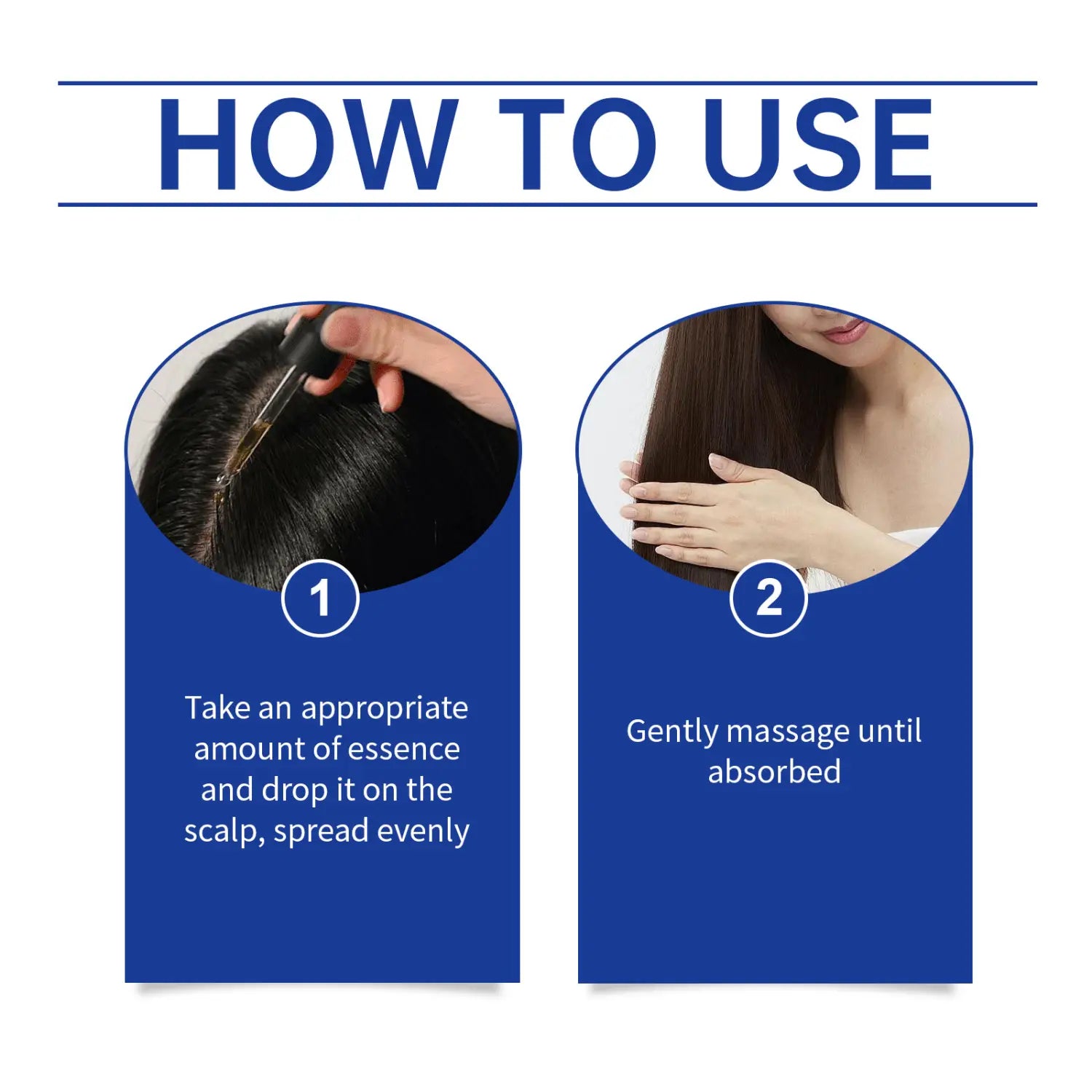 HOW TO USE

1

Take an appropriate amount of essence and drop it on the scalp, spread evenly

2

Gently massage until absorbed