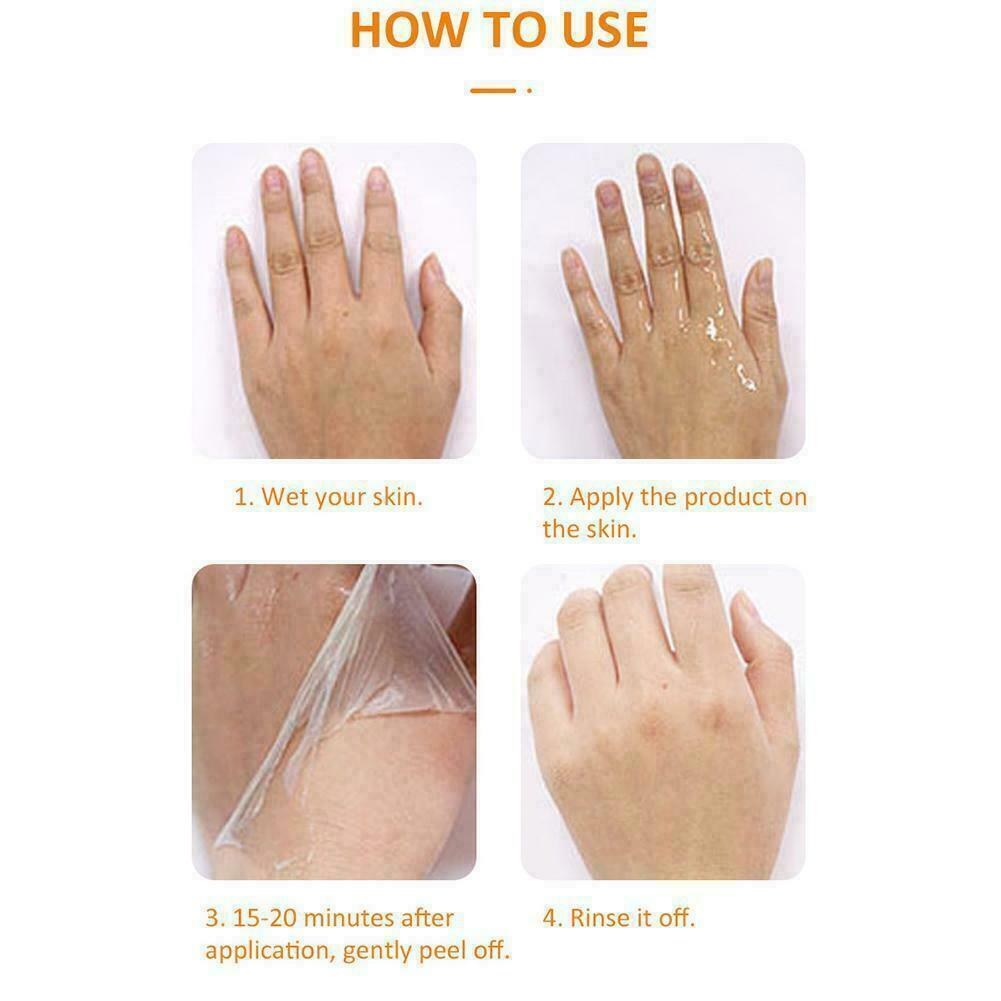 HOW TO USE

1. Wet your skin.

2. Apply the product on the skin.

3. 15-20 minutes after application, gently peel off.

4. Rinse it off.