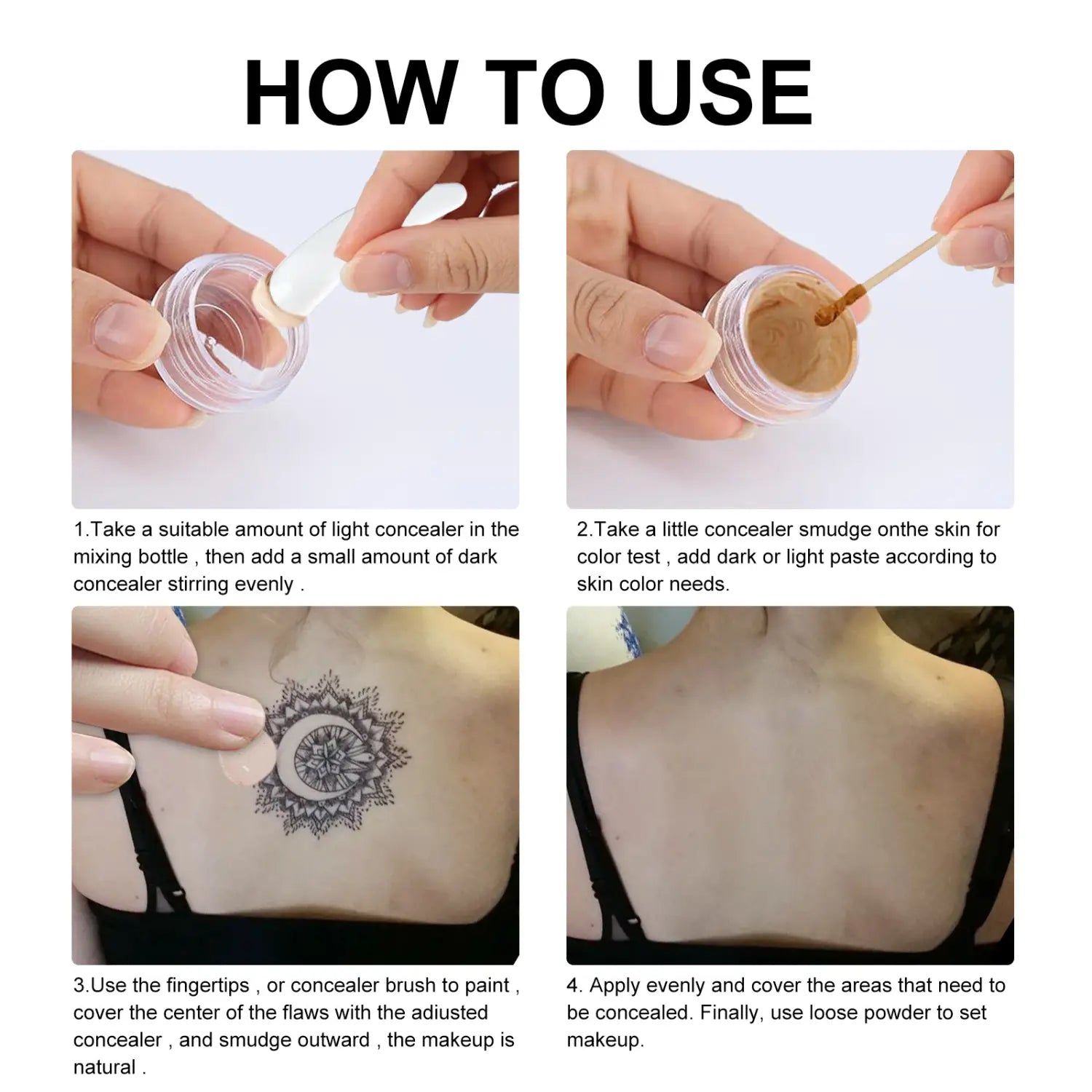 HOW TO USE

1.Take a suitable amount of light concealer in the mixing bottle , then add a small amount of dark concealer stirring evenly .

2.Take a little concealer smudge onthe skin for color test , add dark or light paste according to skin color needs.

3.Use the fingertips , or concealer brush to paint , cover the center of the flaws with the adiusted concealer , and smudge outward , the makeup is natural .

4. Apply evenly and cover the areas that need to be concealed. Finally, use loose powder to set makeup.