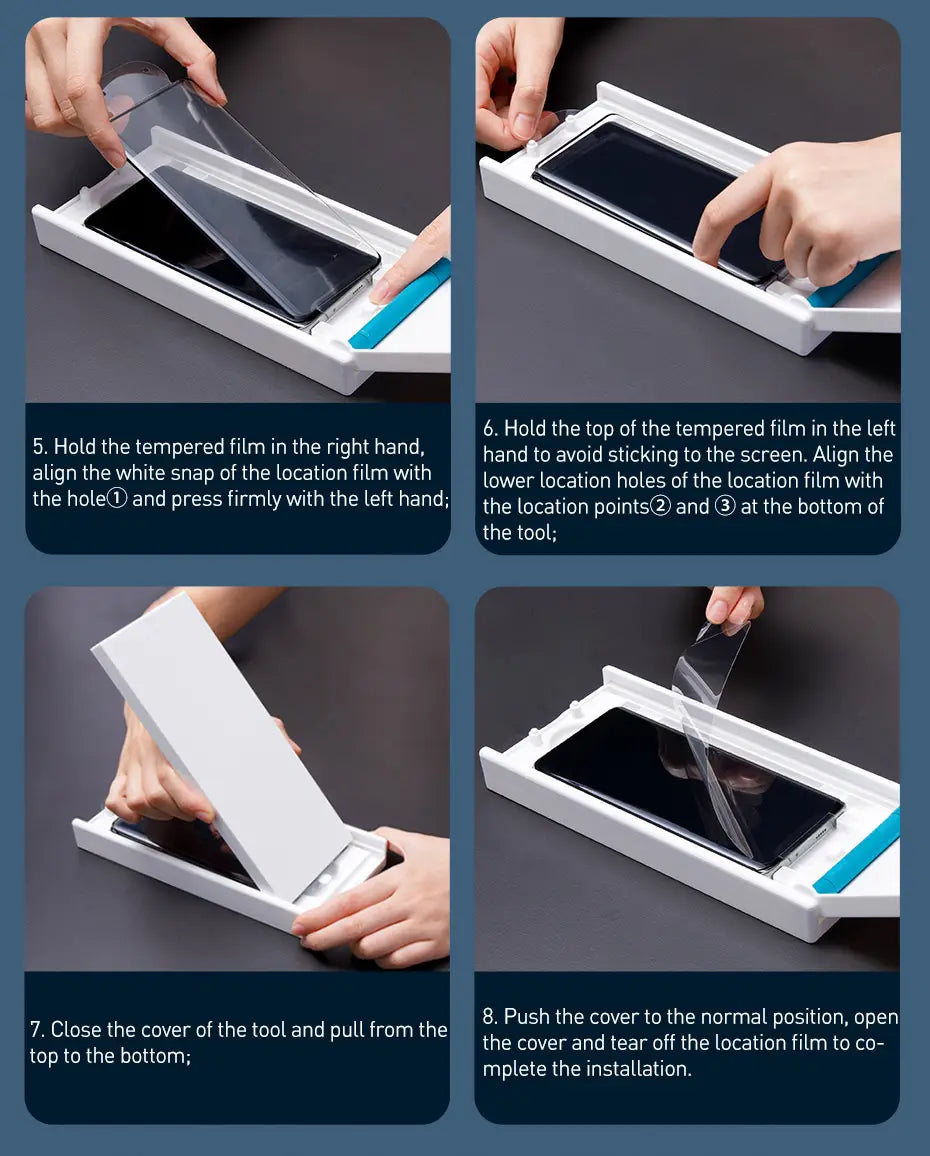 5. Hold the tempered film in the right hand, align the white snap of the location film with the hole① and press firmly with the left hand;

6. Hold the top of the tempered film in the left hand to avoid sticking to the screen. Align the lower location holes of the location film with the location points② and ③ at the bottom of the tool;

7. Close the cover of the tool and pull from the top to the bottom;

8. Push the cover to the normal position, open the cover and tear off the location film to complete the installation.