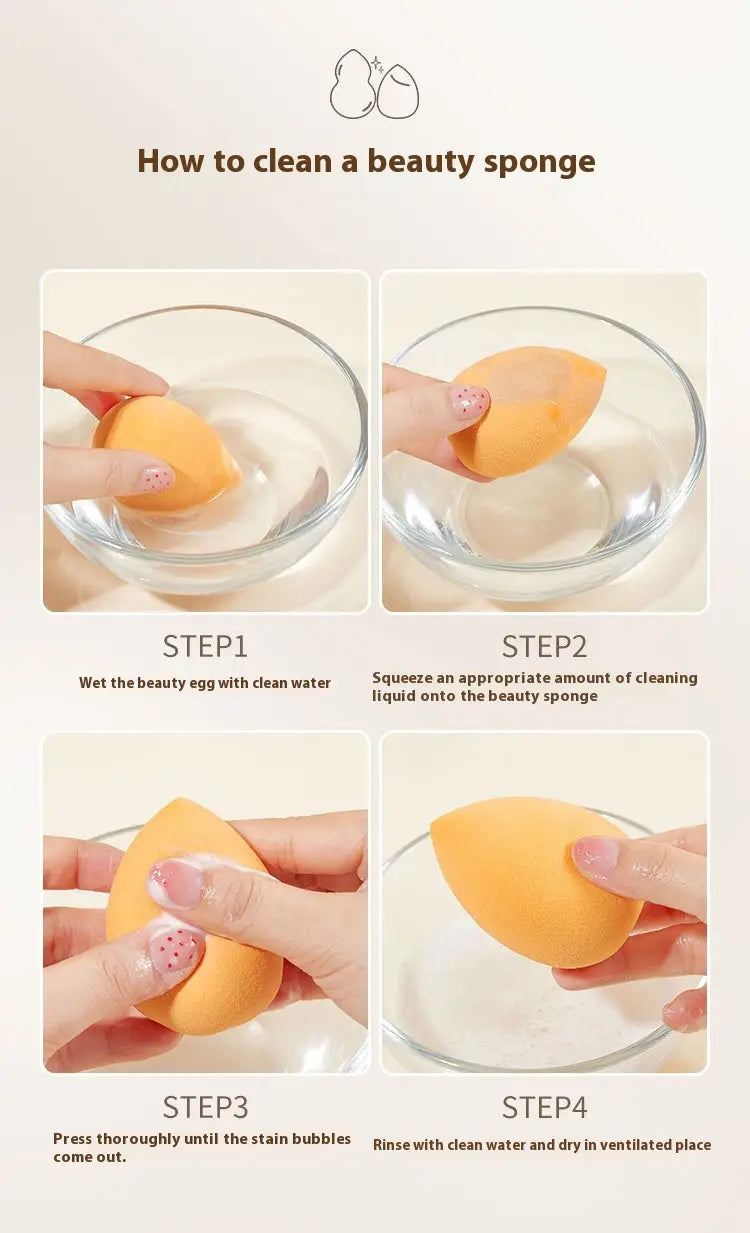 How to clean a beauty sponge

STEP1

Wet the beauty egg with clean water

STEP2

Squeeze an appropriate amount of cleaning liquid onto the beauty sponge

STEP3

Press thoroughly until the stain bubbles come out.

STEP4

Rinse with clean water and dry in ventilated place