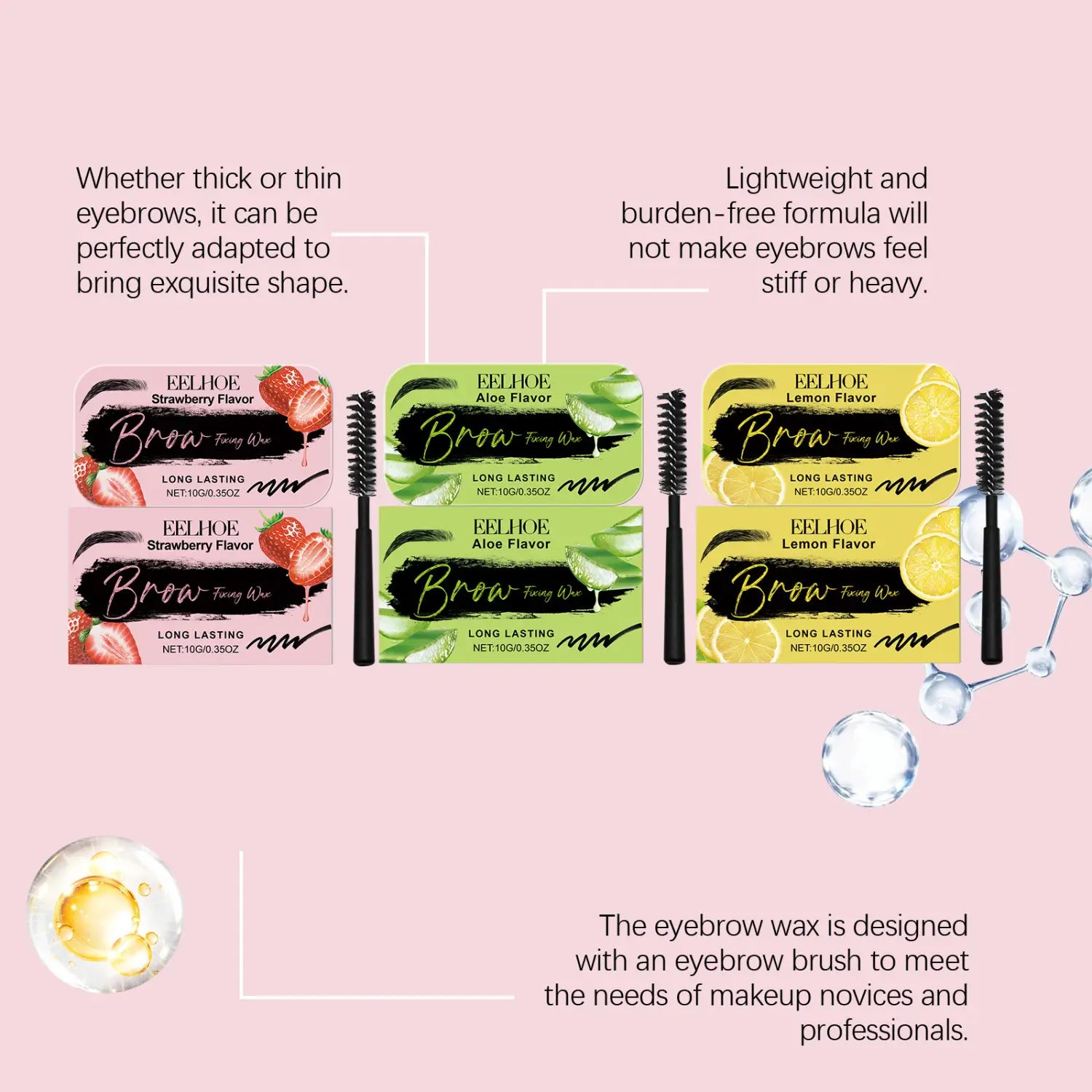 Whether thick or thin eyebrows, it can be perfectly adapted to bring exquisite shape.

Lightweight and burden-free formula will not make eyebrows feel stiff or heavy.

EELHOE
Strawberry Flavor
Brow Fixing Wax
LONG LASTING
NET:10G/0.35OZ

EELHOE
Strawberry Flavor
Brow Fixing Wax
LONG LASTING
NET:10G/0.35OZ

EELHOE
Aloe Flavor
Brow Fixing Wax
LONG LASTING
NET:10G/0.35OZ

EELHOE
Aloe Flavor
Brow Fixing Wax
LONG LASTING
NET:10G/0.35OZ

EELHOE
Lemon Flavor
Brow Fixing Wax
LONG LASTING
NET:10G/0.35OZ

EELHOE
Lemon Flavor
Brow Fixing Wax
LONG LASTING
NET:10G/0.35OZ

The eyebrow wax is designed with an eyebrow brush to meet the needs of makeup novices and professionals.