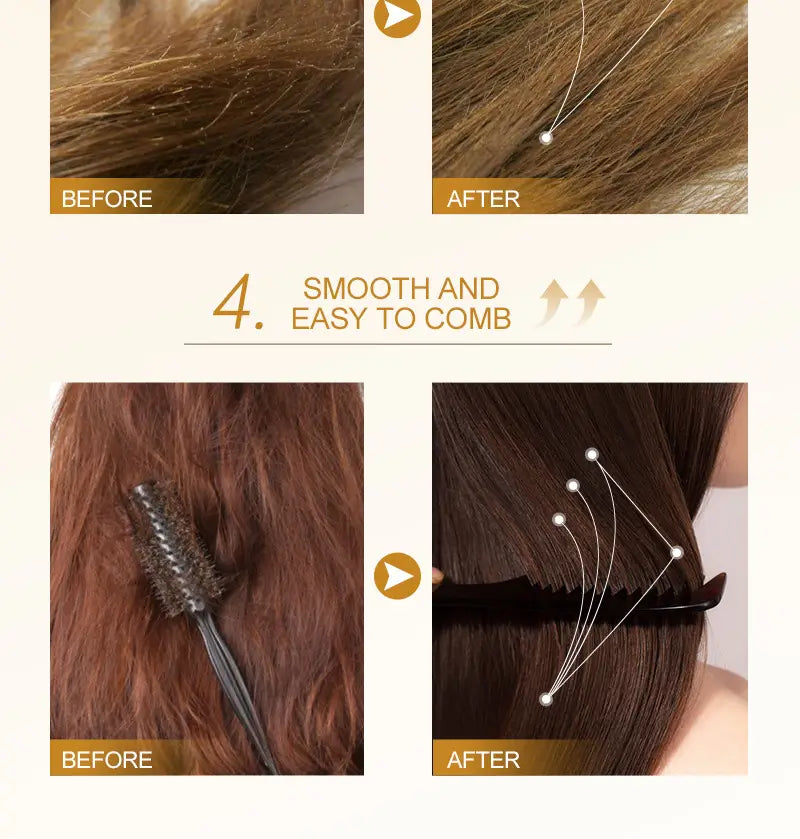 BEFORE

AFTER

4. SMOOTH AND EASY TO COMB

BEFORE

AFTER