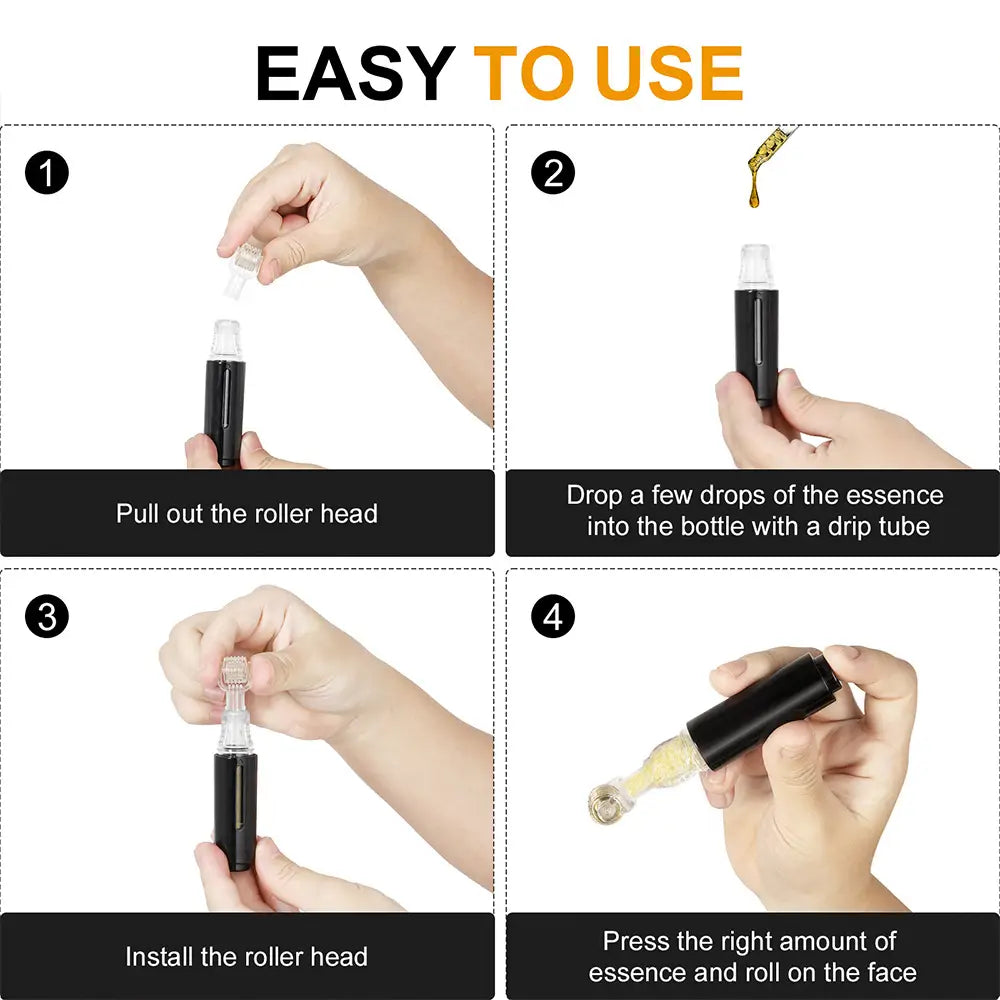 EASY TO USE

1

Pull out the roller head

2

Drop a few drops of the essence into the bottle with a drip tube

3

Install the roller head

4

Press the right amount of essence and roll on the face