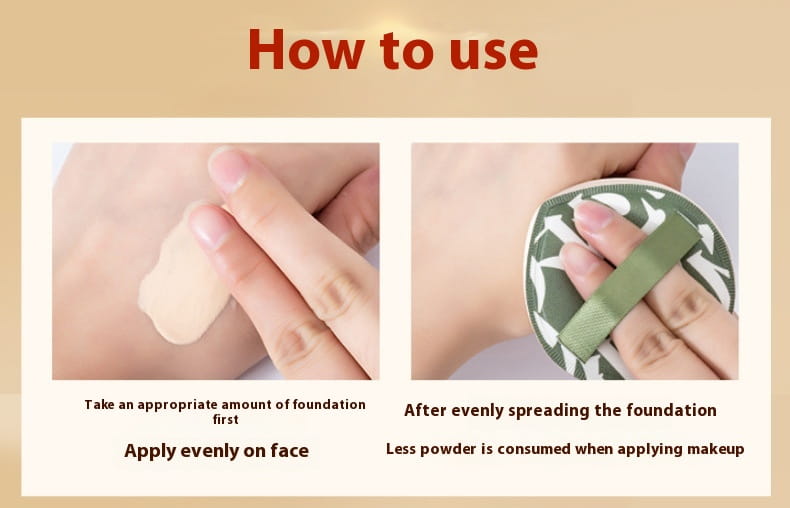 How to use

Take an appropriate amount of foundation first

Apply evenly on face

After evenly spreading the foundation

Less powder is consumed when applying makeup