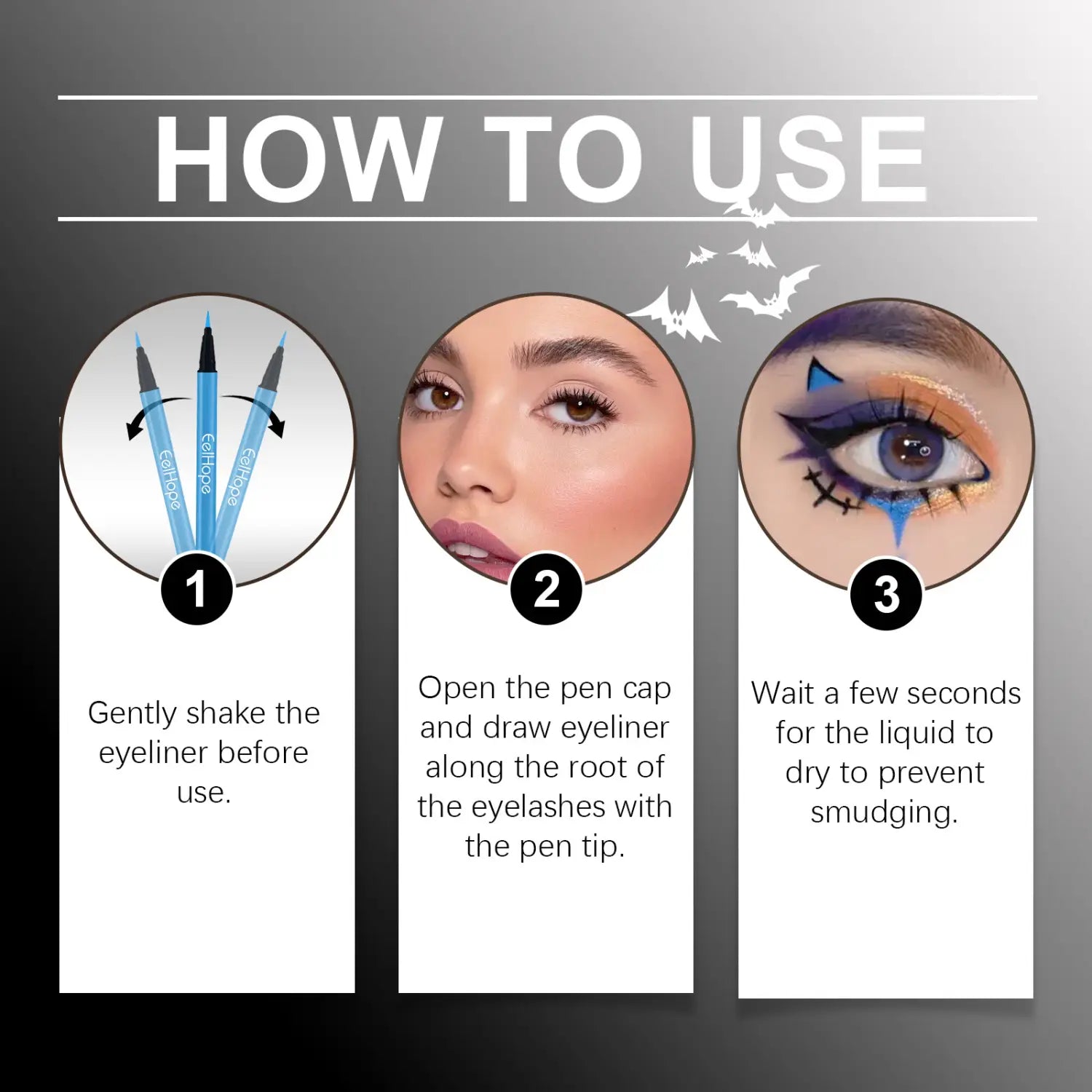 HOW TO USE

EelHope
EelHope
EelHope

1

Gently shake the eyeliner before use.

2

Open the pen cap and draw eyeliner along the root of the eyelashes with the pen tip.

3

Wait a few seconds for the liquid to dry to prevent smudging.