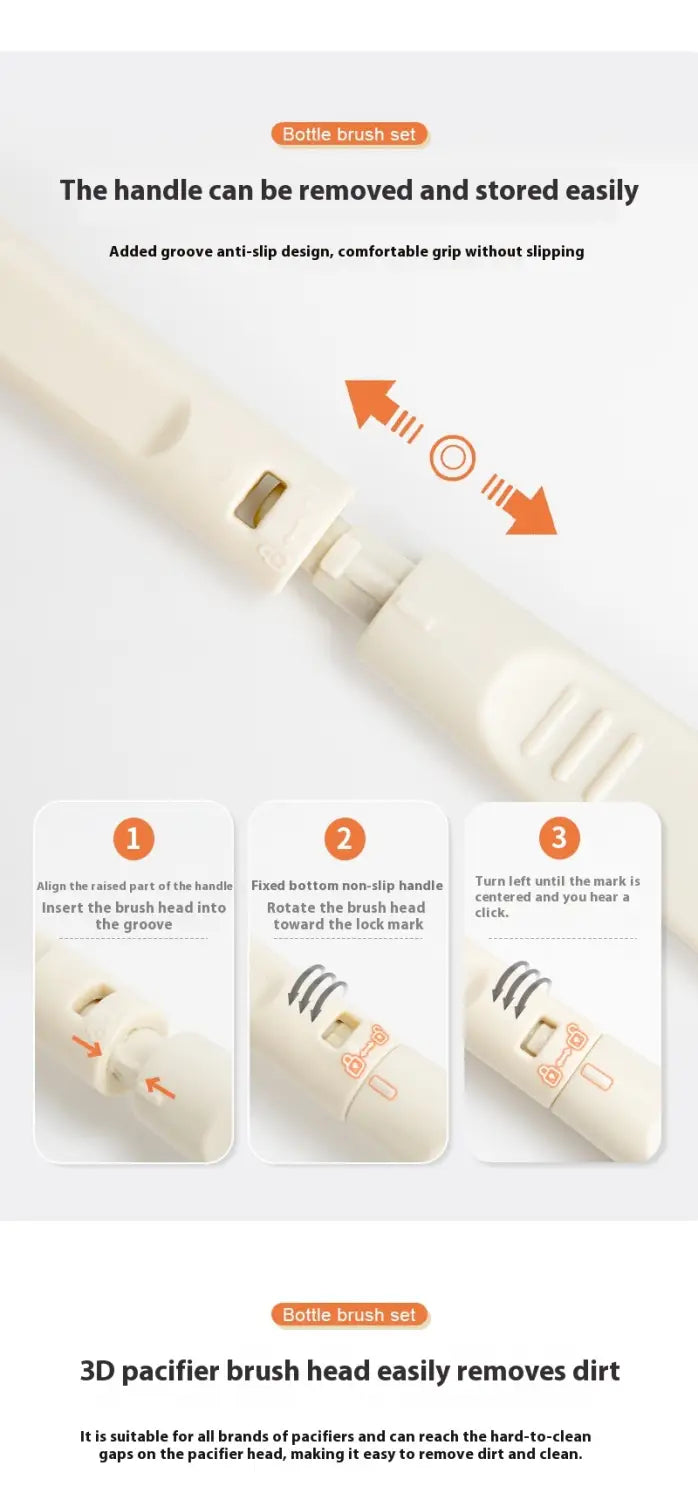 Bottle brush set

The handle can be removed and stored easily

Added groove anti-slip design, comfortable grip without slipping

1

Align the raised part of the handle

Insert the brush head into the groove

2

Fixed bottom non-slip handle

Rotate the brush head toward the lock mark

3

Turn left until the mark is centered and you hear a click.

Bottle brush set

3D pacifier brush head easily removes dirt

It is suitable for all brands of pacifiers and can reach the hard-to-clean gaps on the pacifier head, making it easy to remove dirt and clean.