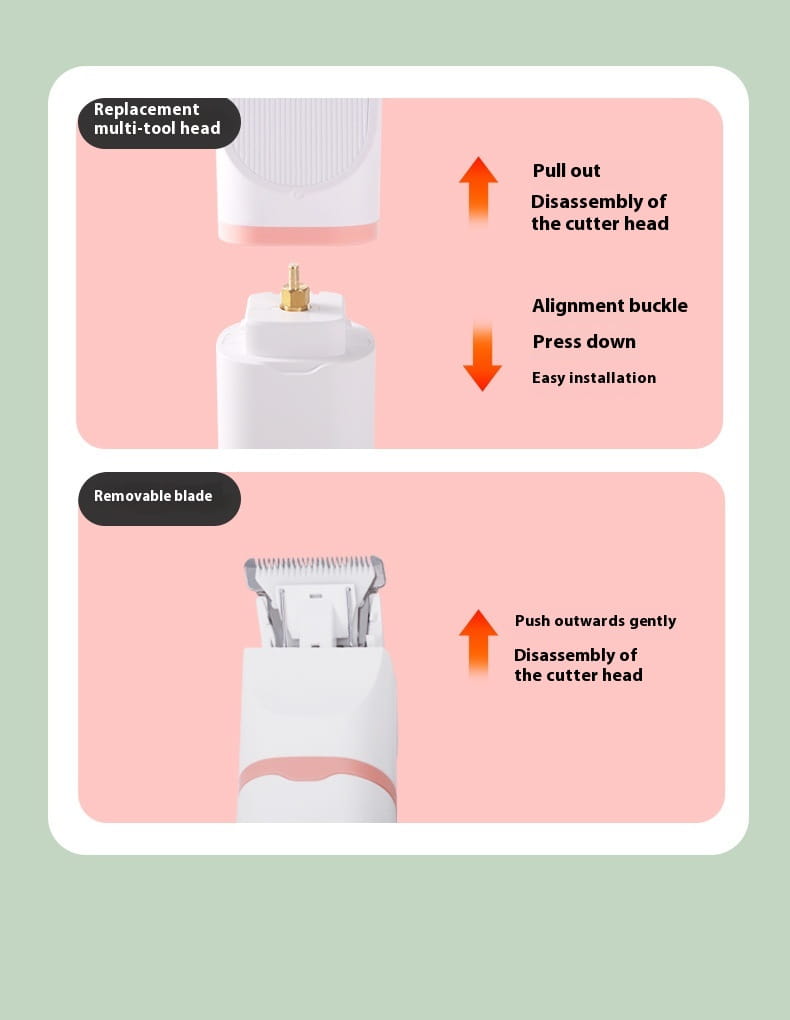 Replacement multi-tool head

Pull out

Disassembly of the cutter head

Alignment buckle

Press down

Easy installation

Removable blade

Push outwards gently

Disassembly of the cutter head